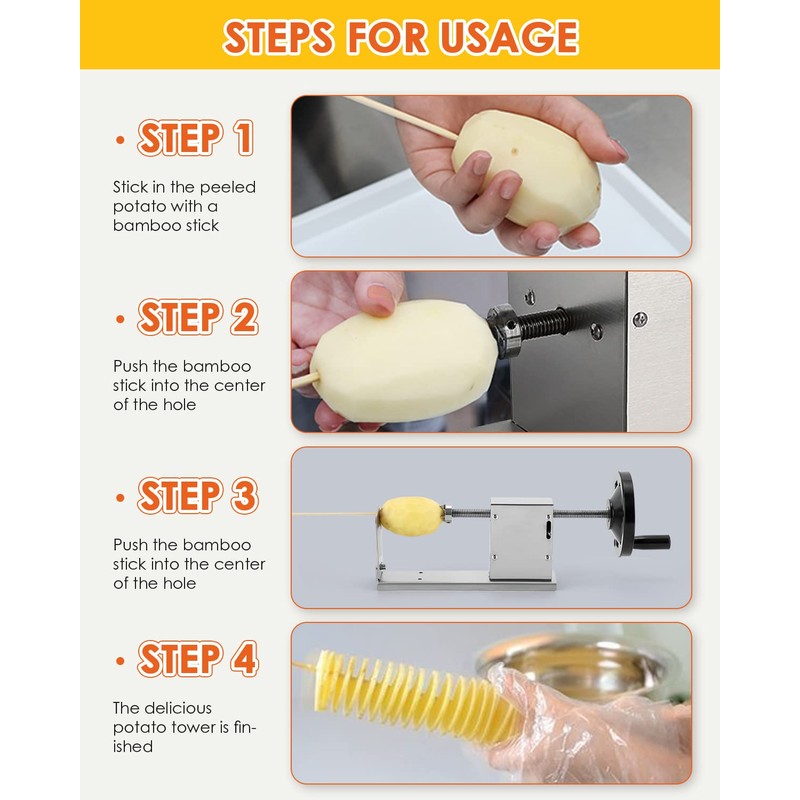 STEPS FOR USAGE

• STEP 1

Stick in the peeled potato with a bamboo stick

• STEP 2

Push the bamboo stick into the center of the hole

• STEP 3

Push the bamboo stick into the center of the hole

• STEP 4

The delicious potato tower is finished