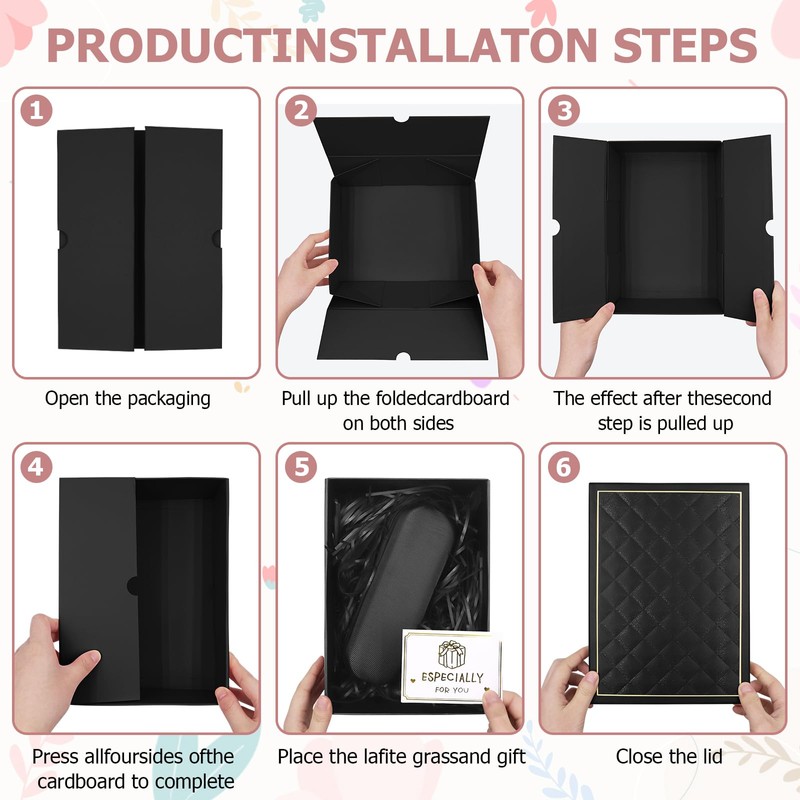 PRODUCTINSTALLATON STEPS

1

Open the packaging

2

Pull up the foldedcardboard on both sides

3

The effect after thesecond step is pulled up

4

Press allfoursides ofthe cardboard to complete

5

ESPECIALLY FOR YOU

Place the lafite grassand gift

6

Close the lid