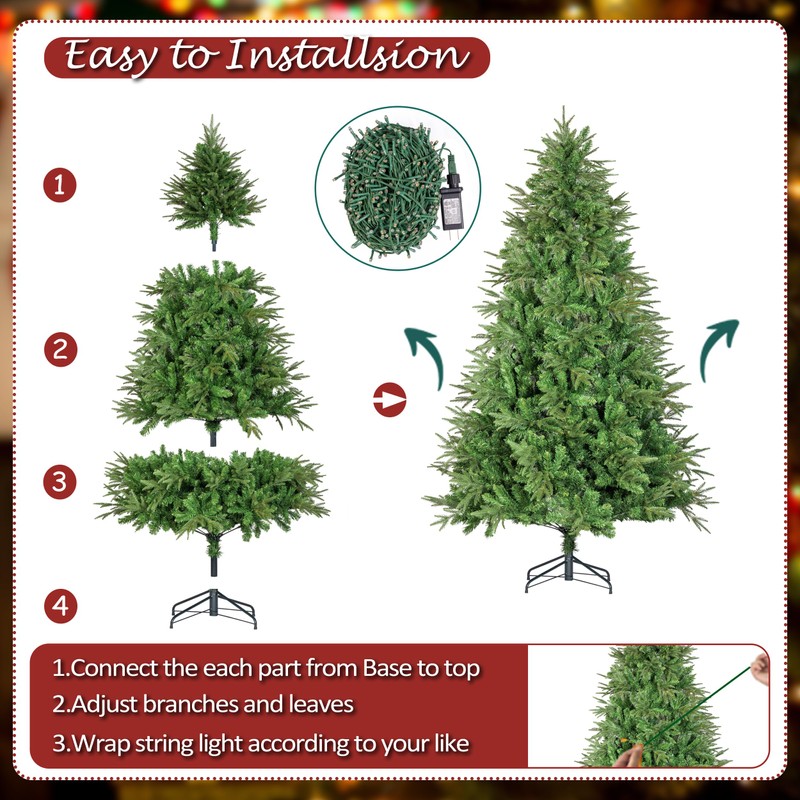 Easy to Installsion

1

2

3

4

1.Connect the each part from Base to top
2.Adjust branches and leaves
3.Wrap string light according to your like