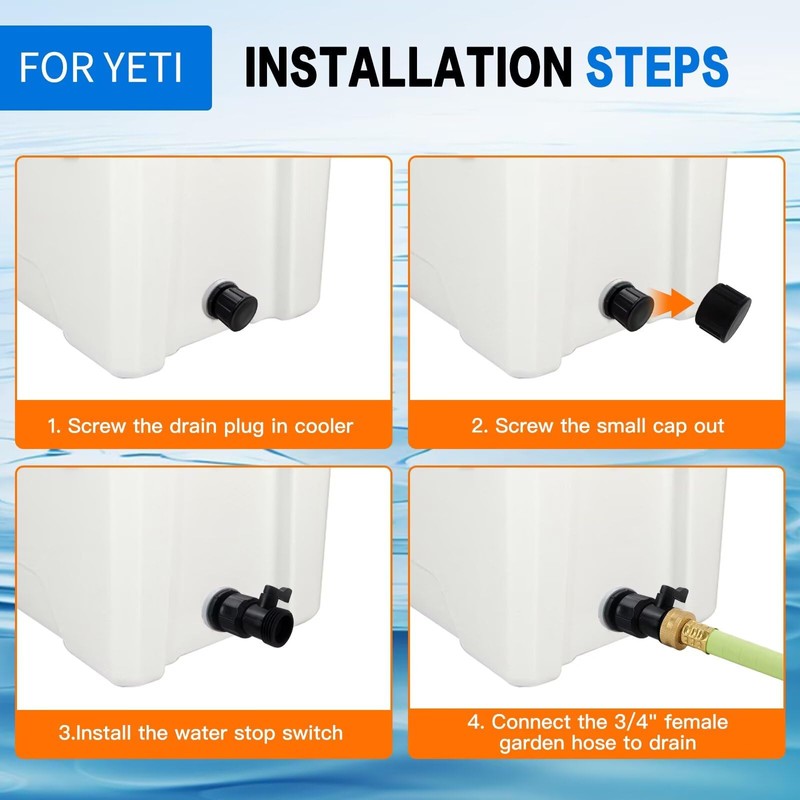 FOR YETI

INSTALLATION STEPS

1. Screw the drain plug in cooler

2. Screw the small cap out

3.Install the water stop switch

4. Connect the 3/4" female garden hose to drain