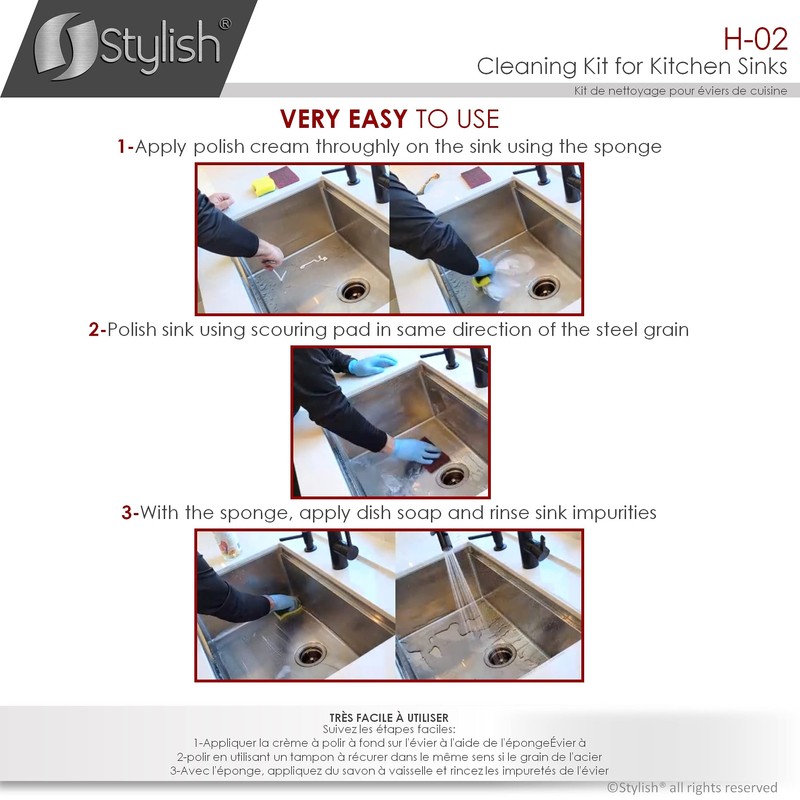 Stylish®

H-02
Cleaning Kit for Kitchen Sinks
Kit de nettoyage pour éviers de cuisine

VERY EASY TO USE
1-Apply polish cream throughly on the sink using the sponge

2-Polish sink using scouring pad in same direction of the steel grain

3-With the sponge, apply dish soap and rinse sink impurities

TRÈS FACILE À UTILISER
Suivez les étapes faciles:
1-Appliquer la crème à polir à fond sur l'évier à l'aide de l'épongeÉvier à
2-polir en utilisant un tampon à récurer dans le même sens si le grain de l'acier
3-Avec l'éponge, appliquez du savon à vaisselle et rincez les impuretés de l'évier

©Stylish® all rights reserved