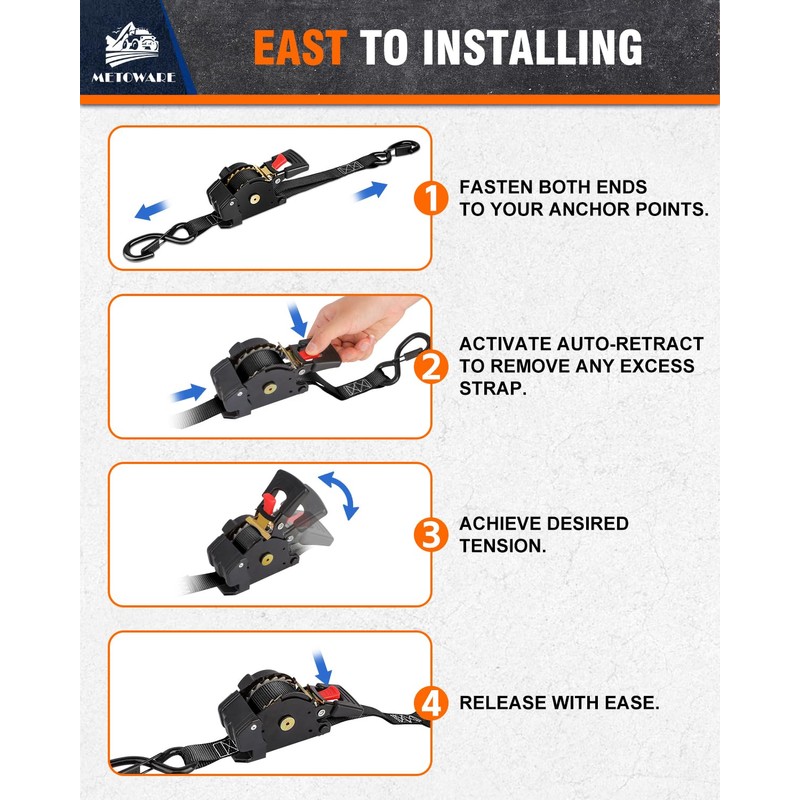 METOWARE

EAST TO INSTALLING

1 FASTEN BOTH ENDS TO YOUR ANCHOR POINTS.

2 ACTIVATE AUTO-RETRACT TO REMOVE ANY EXCESS STRAP.

3 ACHIEVE DESIRED TENSION.

4 RELEASE WITH EASE.