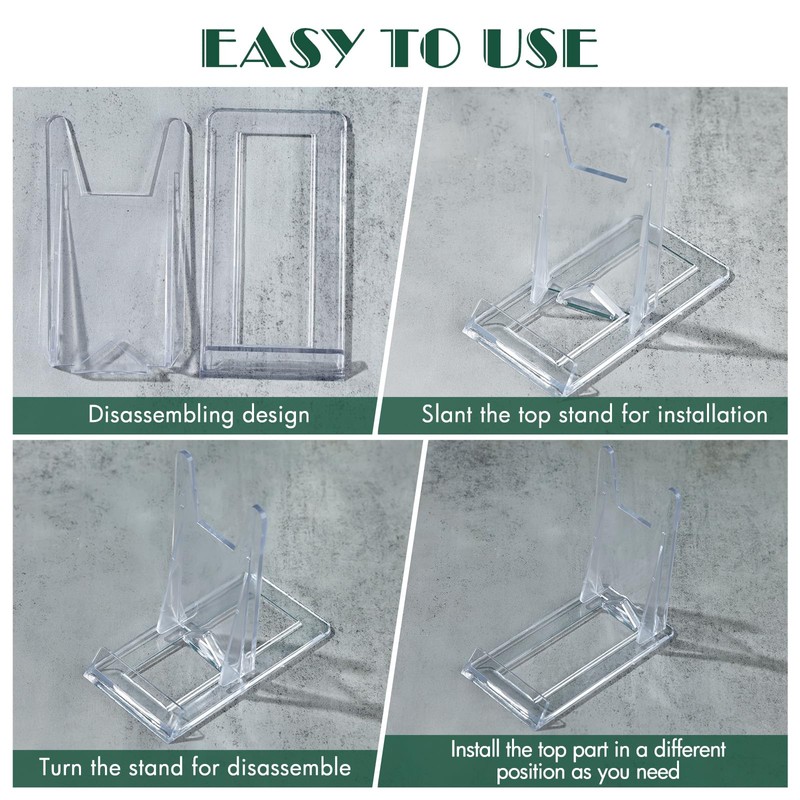 EASY TO USE

Disassembling design

Slant the top stand for installation

Turn the stand for disassemble

Install the top part in a different position as you need