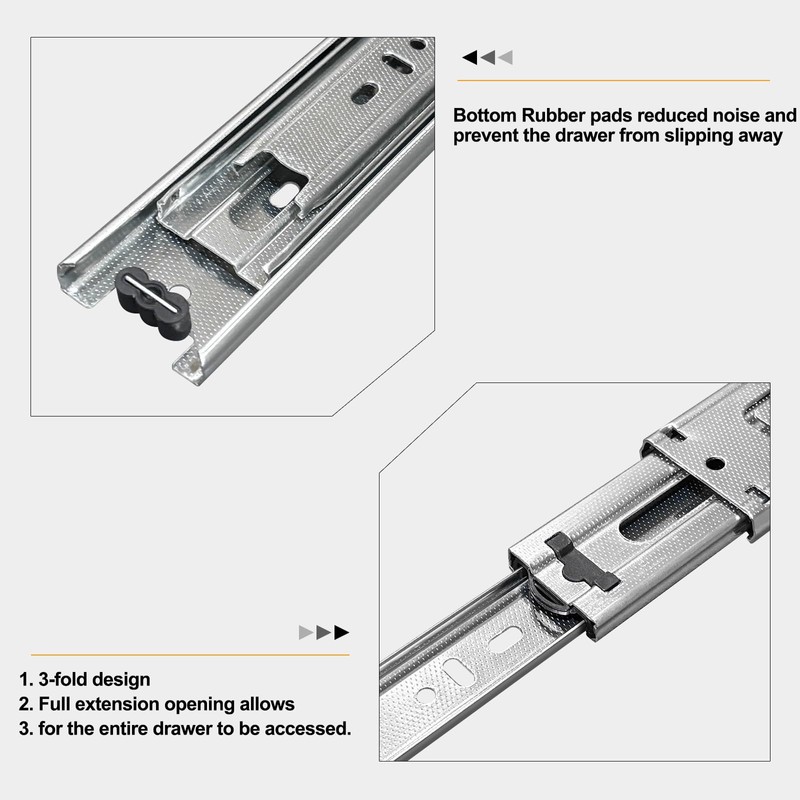 Bottom Rubber pads reduced noise and prevent the drawer from slipping away

1. 3-fold design
2. Full extension opening allows
3. for the entire drawer to be accessed.