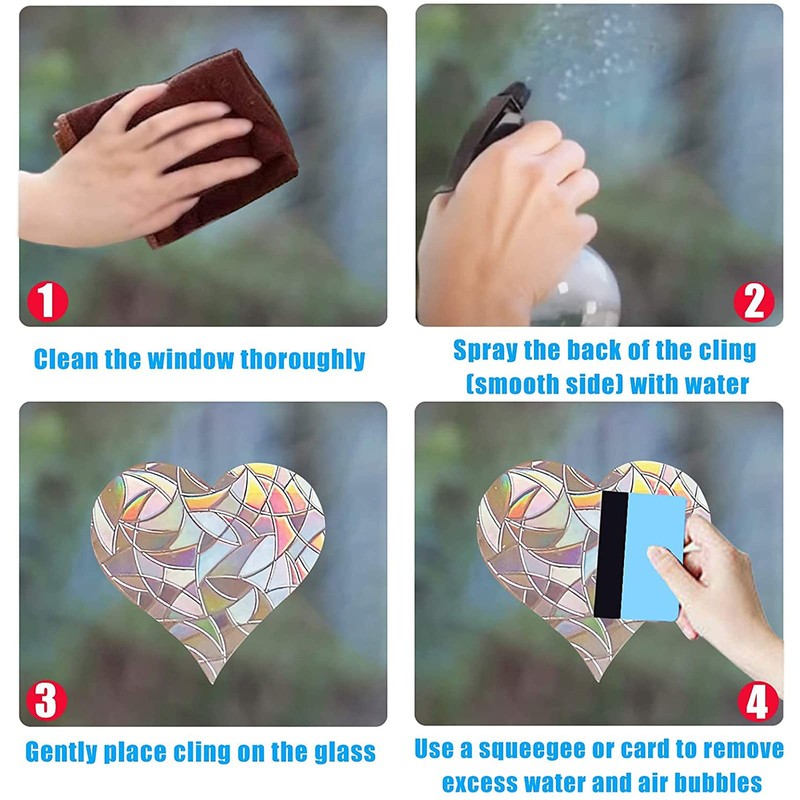 1

Clean the window thoroughly

2

Spray the back of the cling (smooth side) with water

3

Gently place cling on the glass

4

Use a squeegee or card to remove excess water and air bubbles