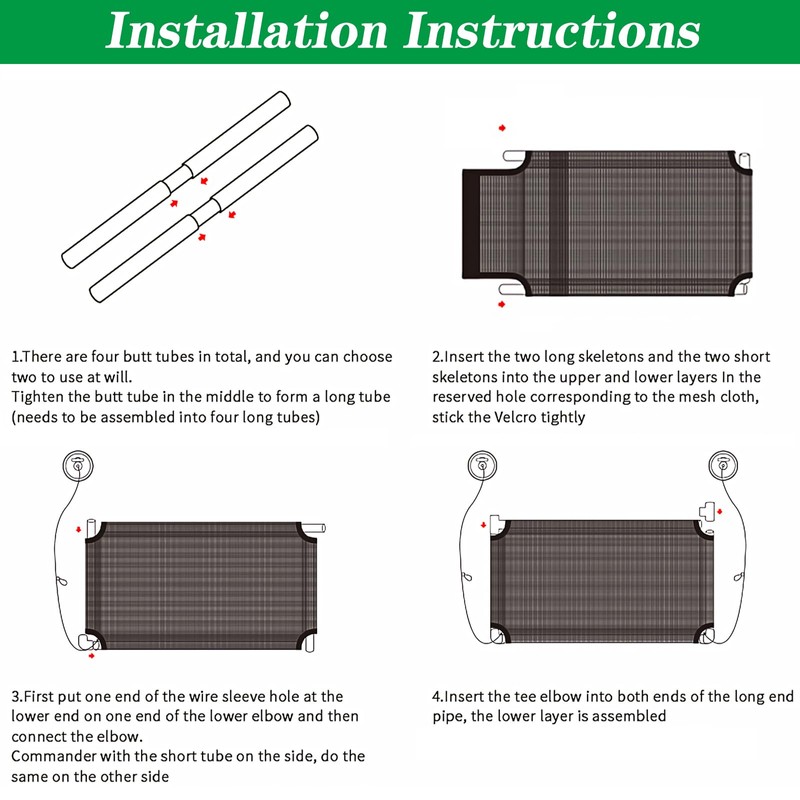 Installation Instructions

1.There are four butt tubes in total, and you can choose two to use at will.
Tighten the butt tube in the middle to form a long tube (needs to be assembled into four long tubes)

2.Insert the two long skeletons and the two short skeletons into the upper and lower layers In the reserved hole corresponding to the mesh cloth, stick the Velcro tightly

3.First put one end of the wire sleeve hole at the lower end on one end of the lower elbow and then connect the elbow.
Commander with the short tube on the side, do the same on the other side

4.Insert the tee elbow into both ends of the long end pipe, the lower layer is assembled