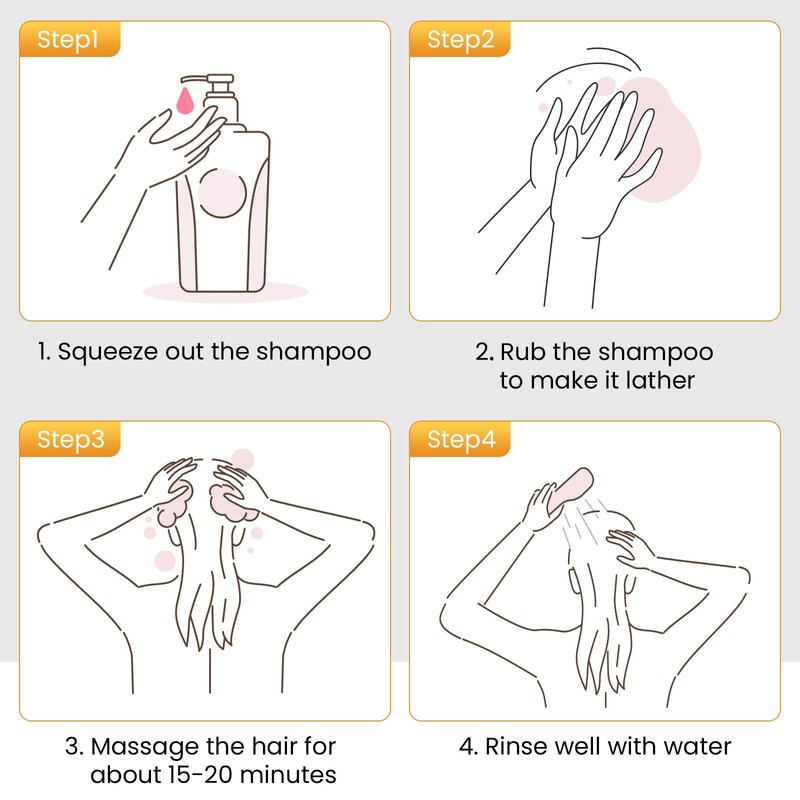 Step1

1. Squeeze out the shampoo

Step2

2. Rub the shampoo to make it lather

Step3

3. Massage the hair for about 15-20 minutes

Step4

4. Rinse well with water