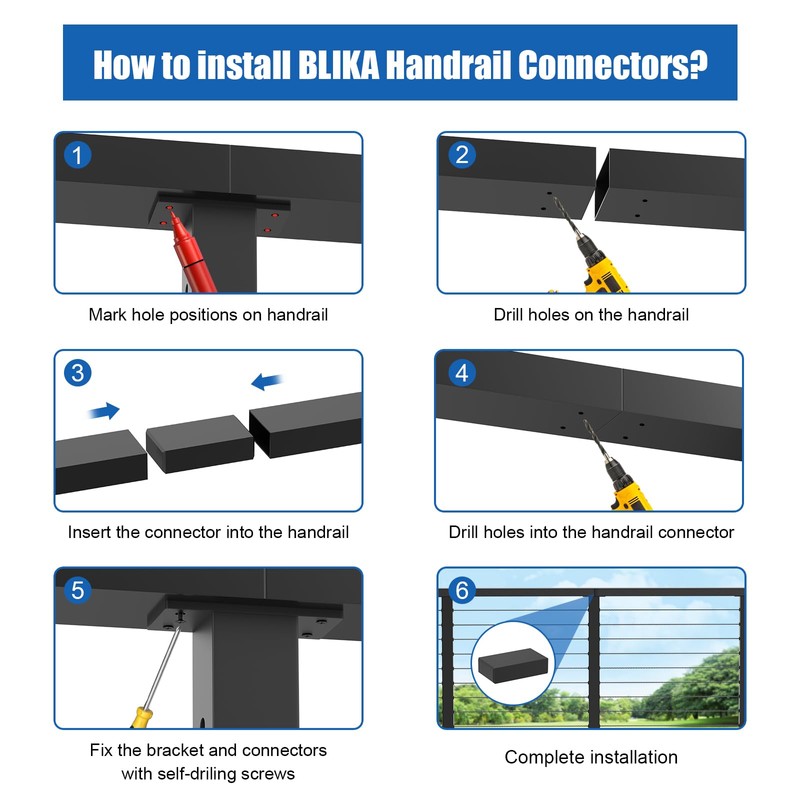 How to install BLIKA Handrail Connectors?

1

Mark hole positions on handrail

2

Drill holes on the handrail

3

Insert the connector into the handrail

4

Drill holes into the handrail connector

5

Fix the bracket and connectors with self-driling screws

6

Complete installation