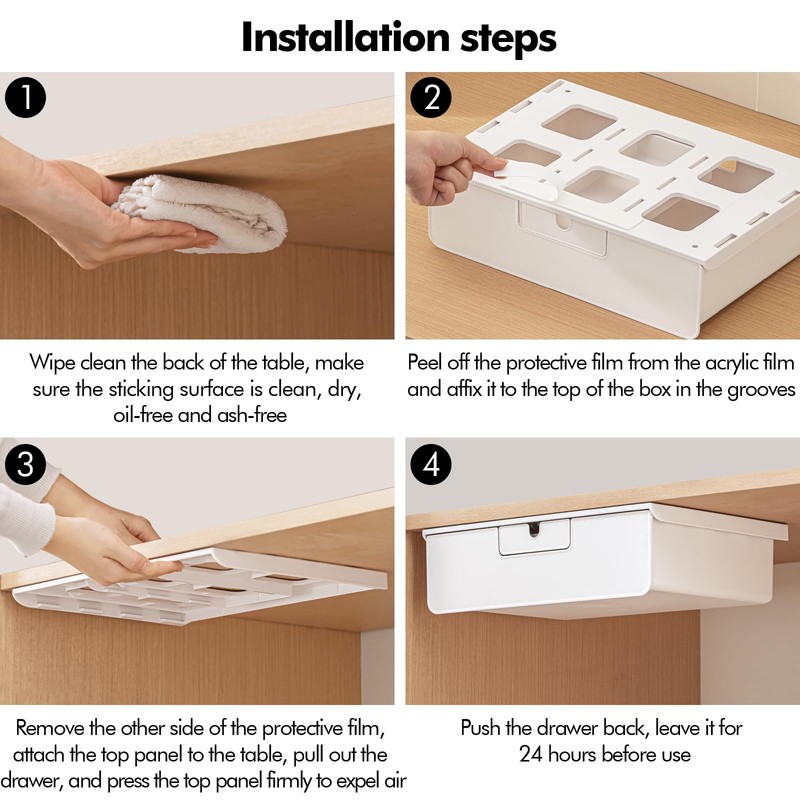 Installation steps

1

Wipe clean the back of the table, make sure the sticking surface is clean, dry, oil-free and ash-free

2

Peel off the protective film from the acrylic film and affix it to the top of the box in the grooves

3

Remove the other side of the protective film, attach the top panel to the table, pull out the drawer, and press the top panel firmly to expel air

4

Push the drawer back, leave it for 24 hours before use