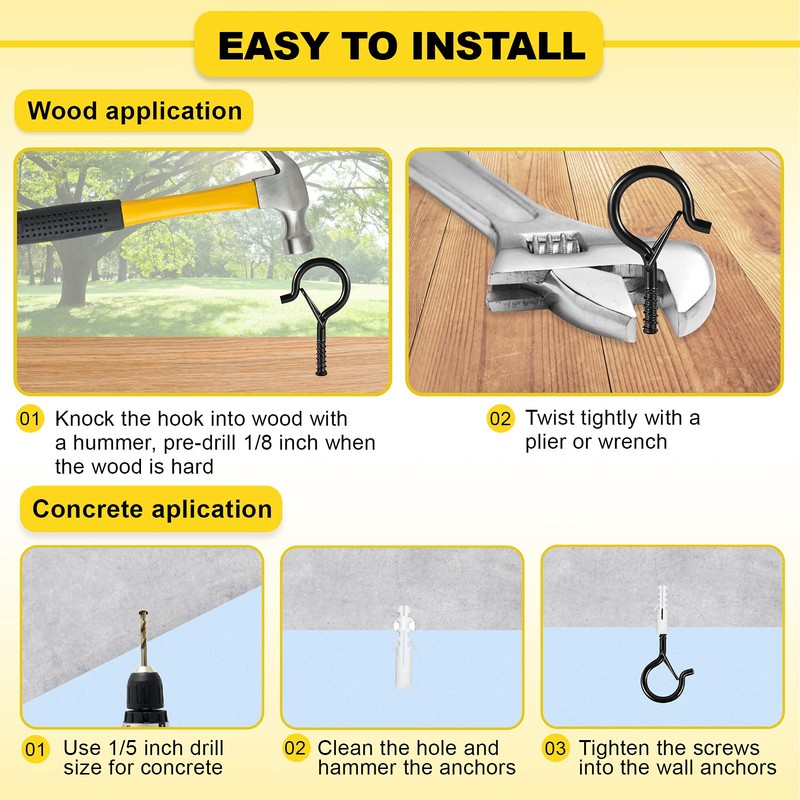 EASY TO INSTALL

Wood application

01 Knock the hook into wood with a hummer, pre-drill 1/8 inch when the wood is hard

02 Twist tightly with a plier or wrench

Concrete aplication

01 Use 1/5 inch drill size for concrete

02 Clean the hole and hammer the anchors

03 Tighten the screws into the wall anchors