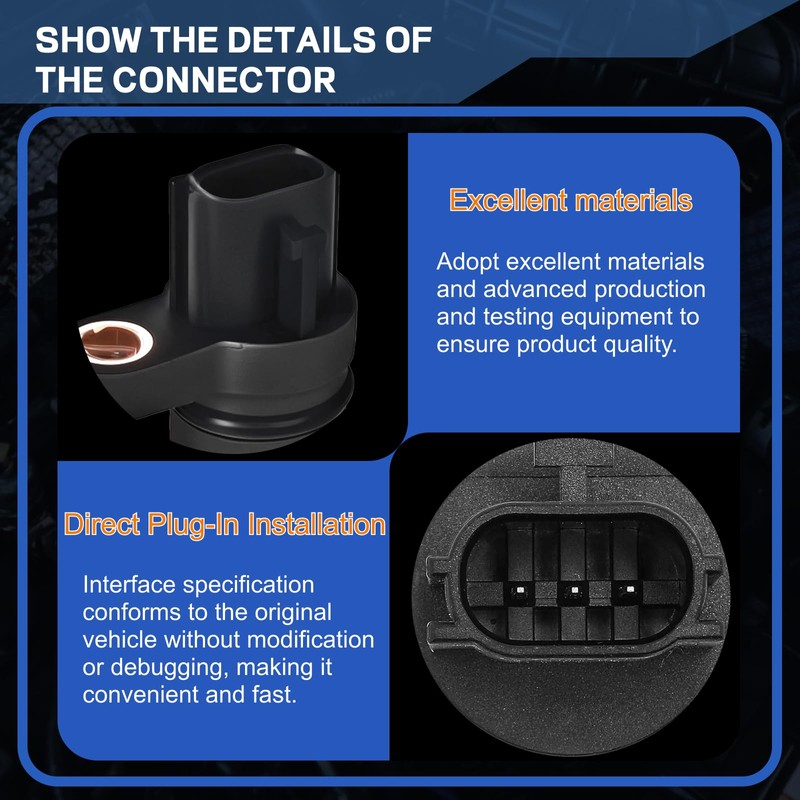 SHOW THE DETAILS OF THE CONNECTOR

Excellent materials

Adopt excellent materials and advanced production and testing equipment to ensure product quality.

Direct Plug-In Installation

Interface specification conforms to the original vehicle without modification or debugging, making it convenient and fast.