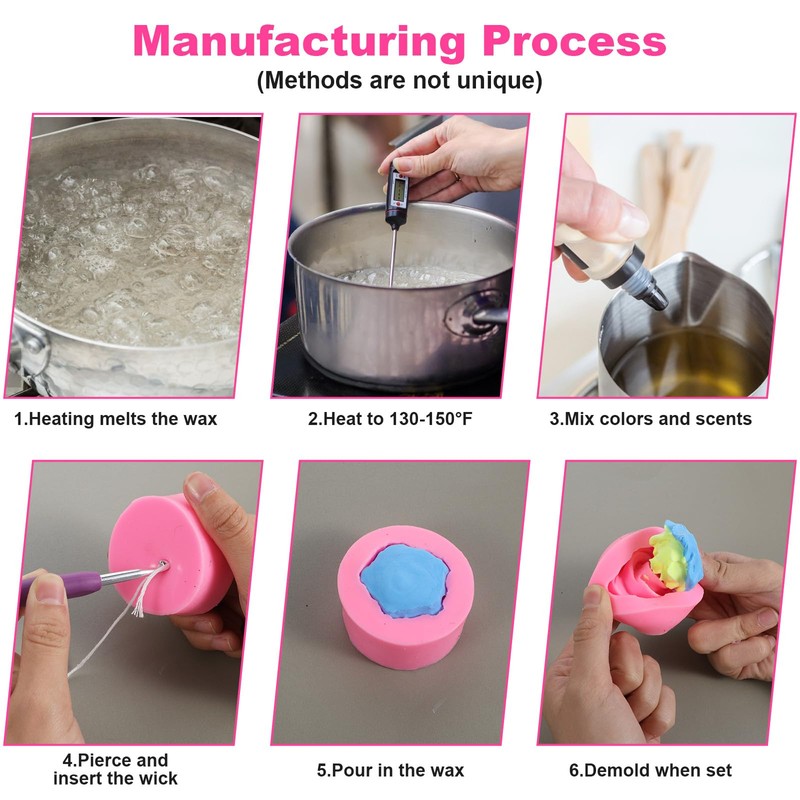 Manufacturing Process
(Methods are not unique)

1.Heating melts the wax

2.Heat to 130-150°F

3.Mix colors and scents

4.Pierce and insert the wick

5.Pour in the wax

6.Demold when set