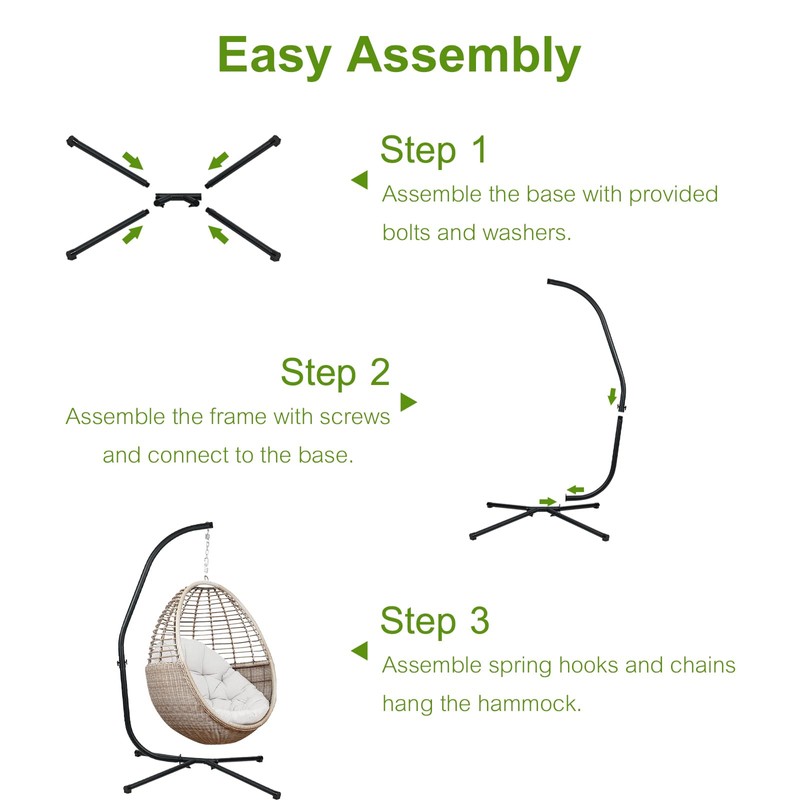 Easy Assembly

Step 1
Assemble the base with provided bolts and washers.

Step 2
Assemble the frame with screws and connect to the base.

Step 3
Assemble spring hooks and chains hang the hammock.