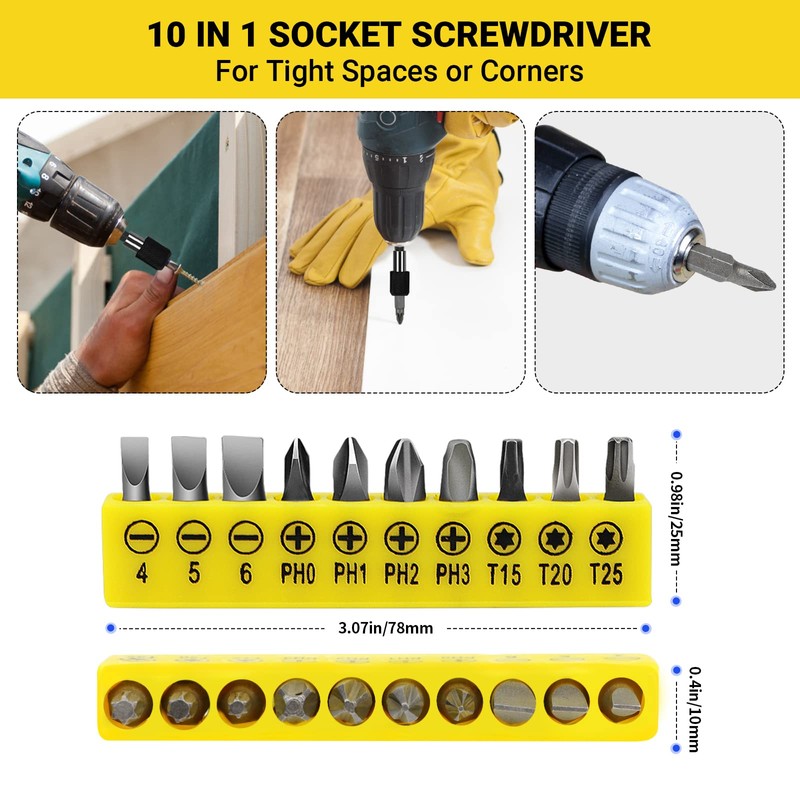 10 IN 1 SOCKET SCREWDRIVER
For Tight Spaces or Corners

4 5 6 PH0 PH1 PH2 PH3 T15 T20 T25

0.98in/25mm

3.07in/78mm

0.4in/10mm