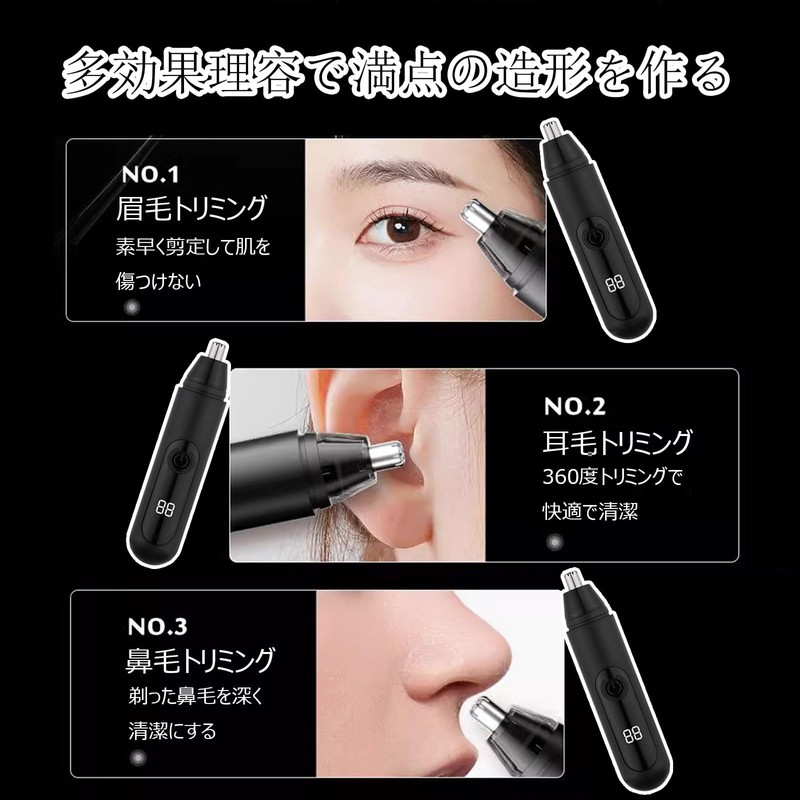 多効果理容で満点の造形を作る

NO.1
眉毛トリミング
素早く剪定して肌を傷つけない

88

NO.2
耳毛トリミング
360度トリミングで快適で清潔

88

NO.3
鼻毛トリミング
剃った鼻毛を深く清潔にする

88