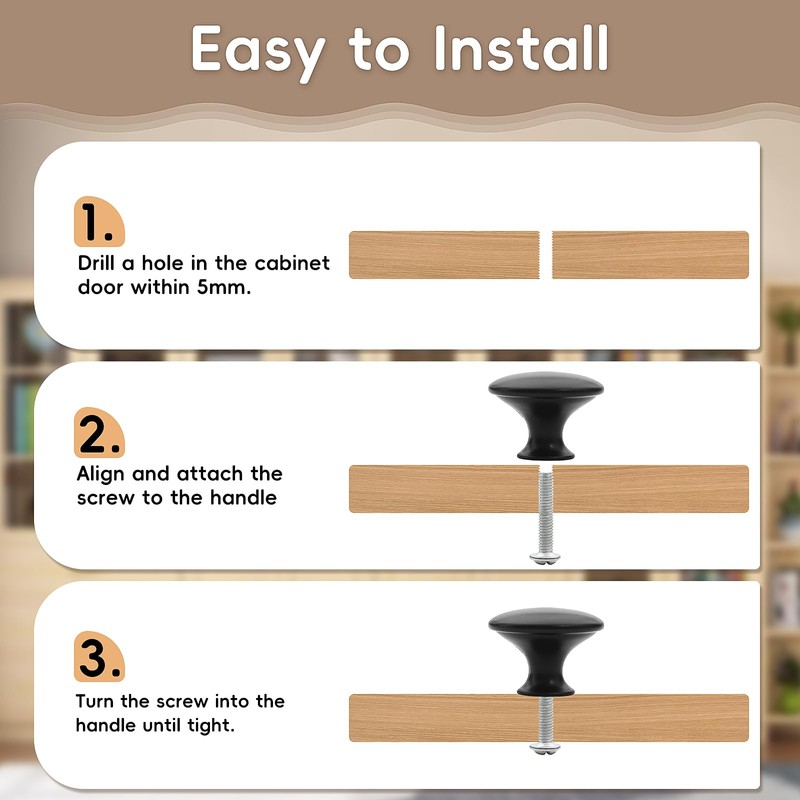 Easy to Install

1.
Drill a hole in the cabinet door within 5mm.

2.
Align and attach the screw to the handle

3.
Turn the screw into the handle until tight.