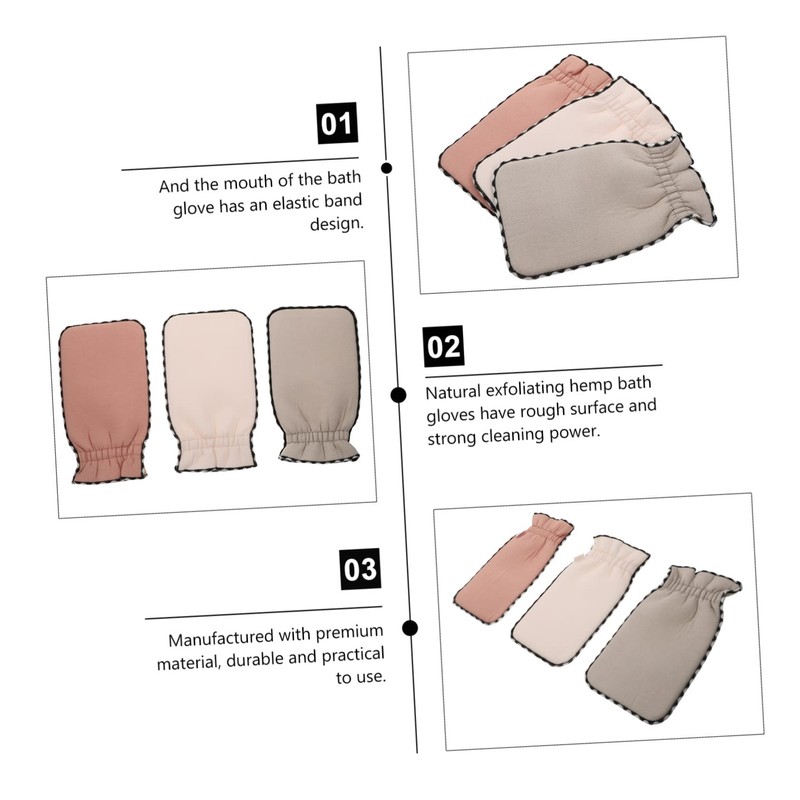 01

And the mouth of the bath glove has an elastic band design.

02

Natural exfoliating hemp bath gloves have rough surface and strong cleaning power.

03

Manufactured with premium material, durable and practical to use.