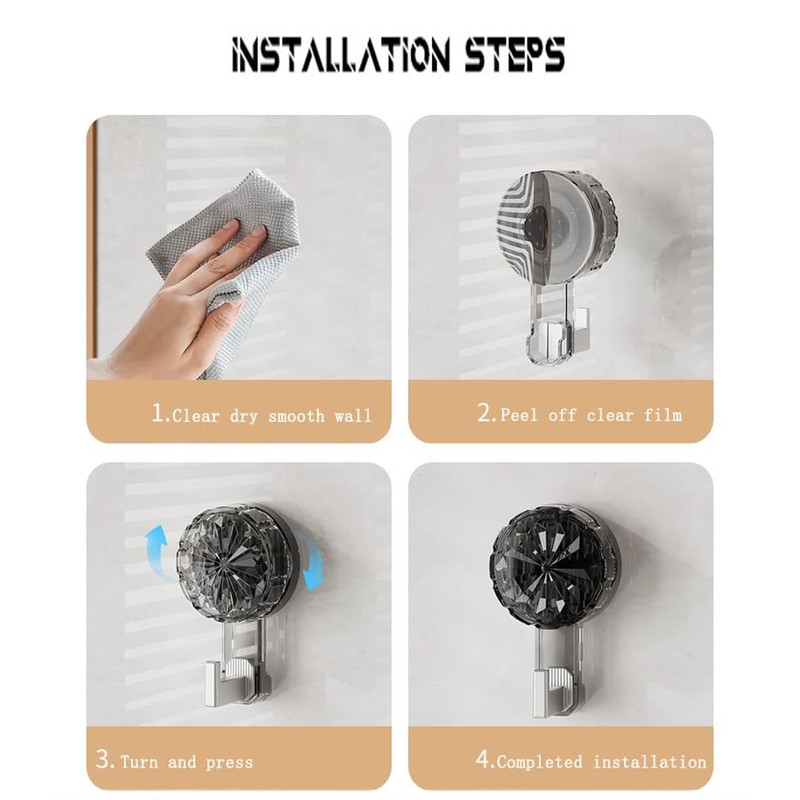 INSTALLATION STEPS

1.Clear dry smooth wall

2.Peel off clear film

3.Turn and press

4.Completed installation