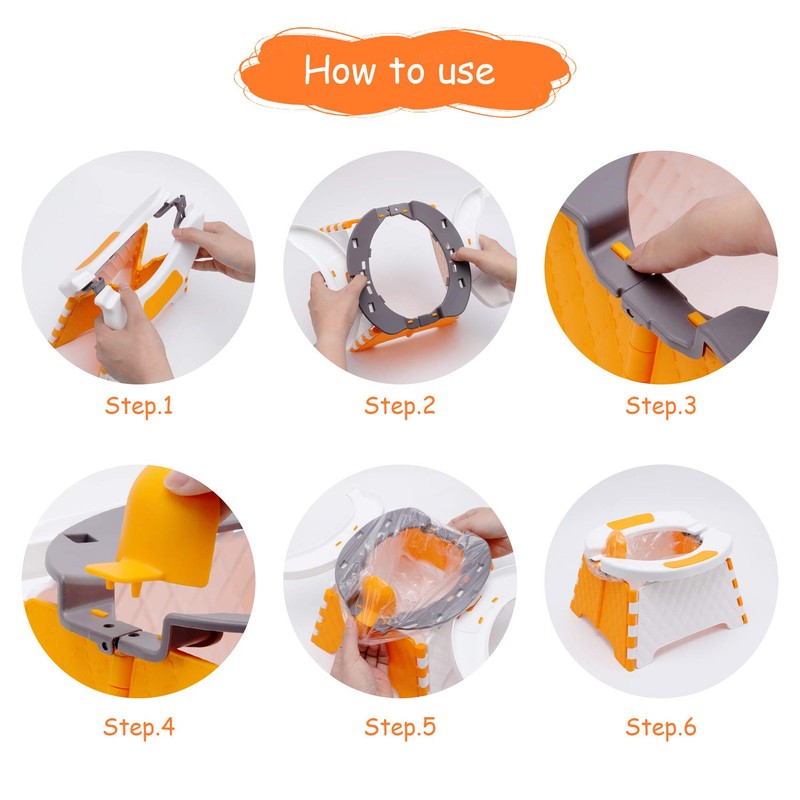 How to use

Step.1

Step.2

Step.3

Step.4

Step.5

Step.6