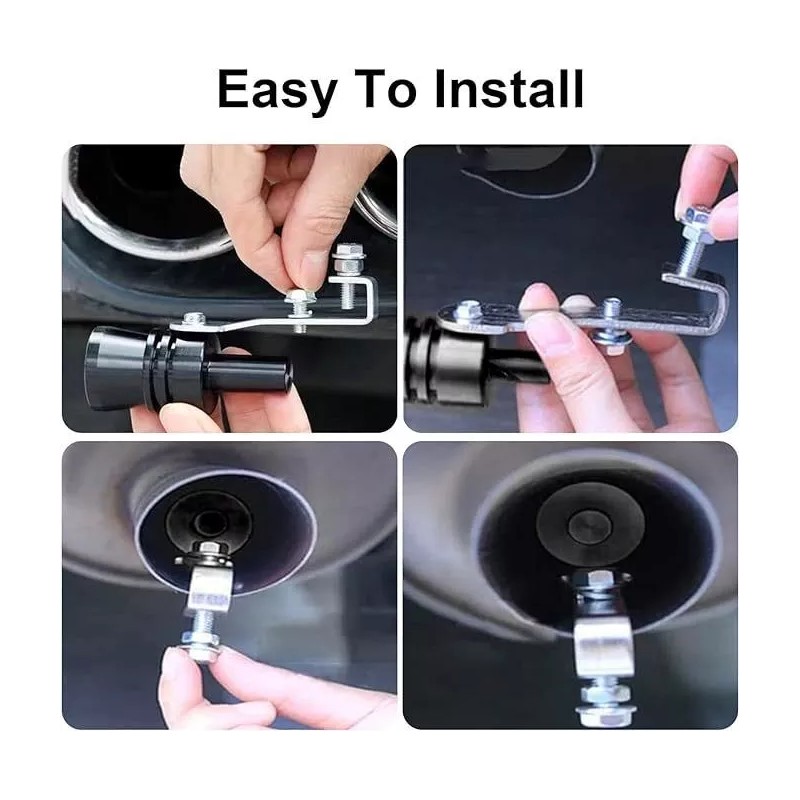 Easy To Install