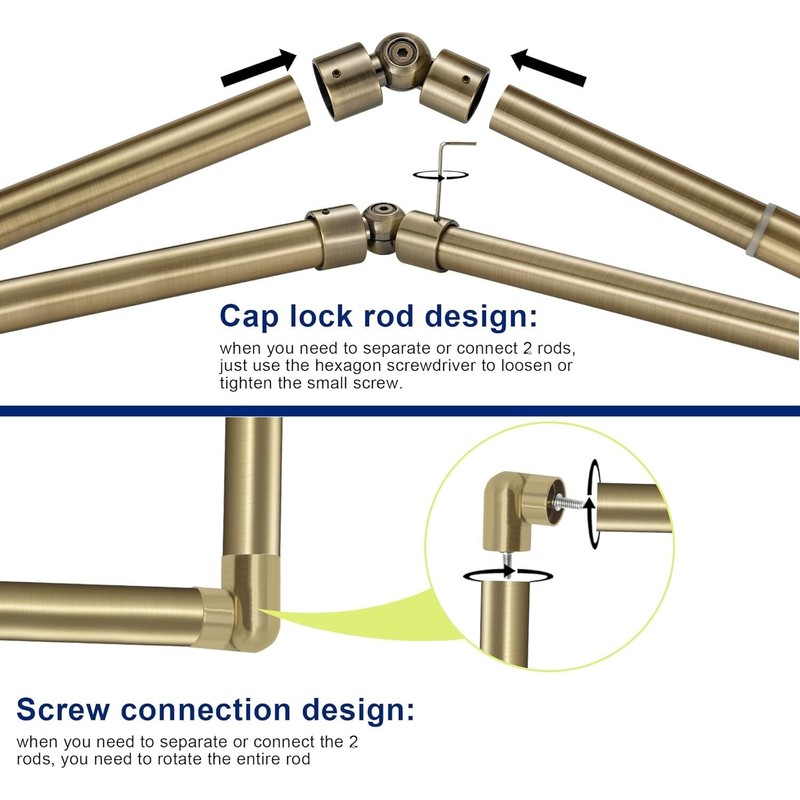 Cap lock rod design:

when you need to separate or connect 2 rods, just use the hexagon screwdriver to loosen or tighten the small screw.

Screw connection design:

when you need to separate or connect the 2 rods, you need to rotate the entire rod