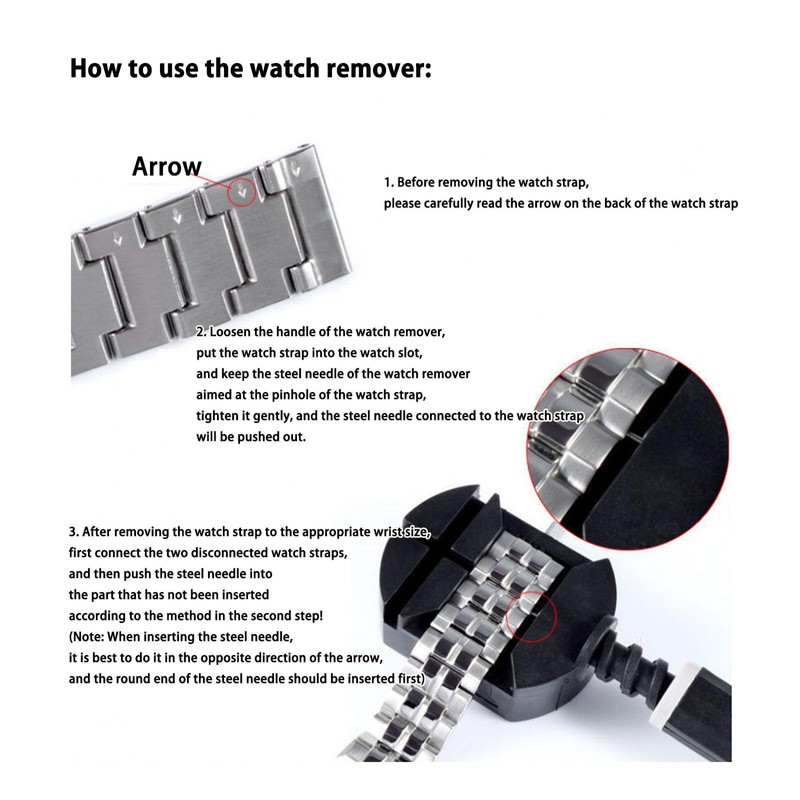 How to use the watch remover:

Arrow

1. Before removing the watch strap, please carefully read the arrow on the back of the watch strap

2. Loosen the handle of the watch remover, put the watch strap into the watch slot, and keep the steel needle of the watch remover aimed at the pinhole of the watch strap, tighten it gently, and the steel needle connected to the watch strap will be pushed out.

3. After removing the watch strap to the appropriate wrist size, first connect the two disconnected watch straps, and then push the steel needle into the part that has not been inserted according to the method in the second step! (Note: When inserting the steel needle, it is best to do it in the opposite direction of the arrow, and the round end of the steel needle should be inserted first)