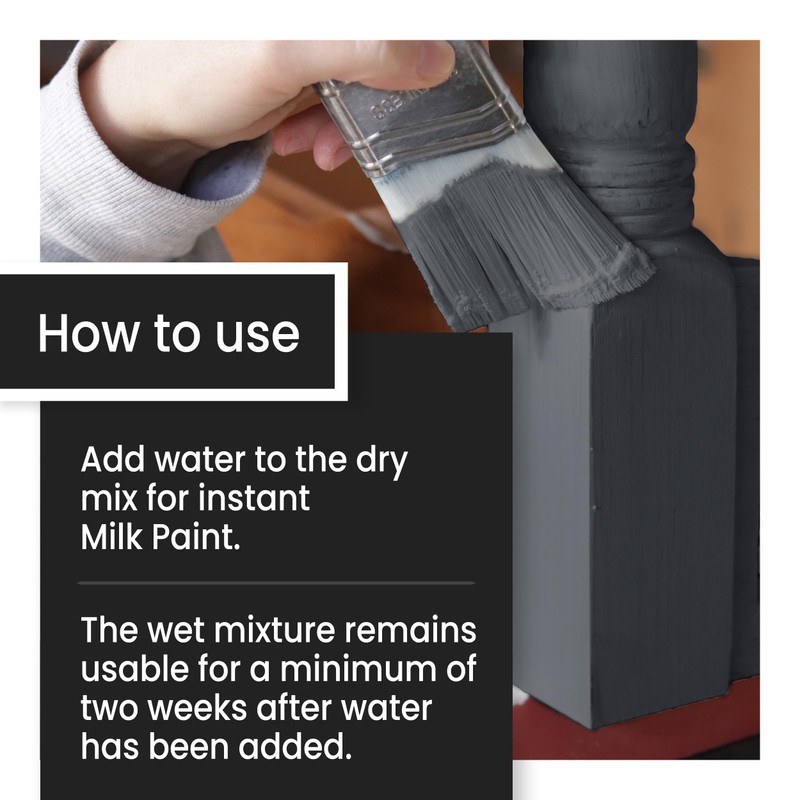 How to use

Add water to the dry mix for instant Milk Paint.

The wet mixture remains usable for a minimum of two weeks after water has been added.