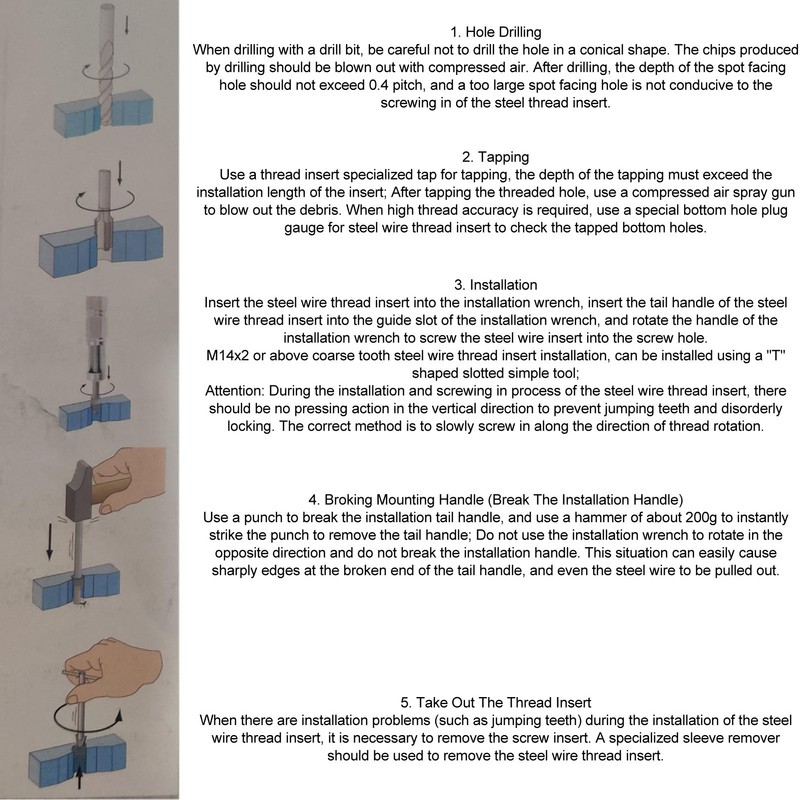 1. Hole Drilling
When drilling with a drill bit, be careful not to drill the hole in a conical shape. The chips produced by drilling should be blown out with compressed air. After drilling, the depth of the spot facing hole should not exceed 0.4 pitch, and a too large spot facing hole is not conducive to the screwing in of the steel thread insert.

2. Tapping
Use a thread insert specialized tap for tapping, the depth of the tapping must exceed the installation length of the insert; After tapping the threaded hole, use a compressed air spray gun to blow out the debris. When high thread accuracy is required, use a special bottom hole plug gauge for steel wire thread insert to check the tapped bottom holes.

3. Installation
Insert the steel wire thread insert into the installation wrench, insert the tail handle of the steel wire thread insert into the guide slot of the installation wrench, and rotate the handle of the installation wrench to screw the steel wire insert into the screw hole.
M14x2 or above coarse tooth steel wire thread insert installation, can be installed using a "T" shaped slotted simple tool;
Attention: During the installation and screwing in process of the steel wire thread insert, there should be no pressing action in the vertical direction to prevent jumping teeth and disorderly locking. The correct method is to slowly screw in along the direction of thread rotation.

4. Broking Mounting Handle (Break The Installation Handle)
Use a punch to break the installation tail handle, and use a hammer of about 200g to instantly strike the punch to remove the tail handle; Do not use the installation wrench to rotate in the opposite direction and do not break the installation handle. This situation can easily cause sharply edges at the broken end of the tail handle, and even the steel wire to be pulled out.

5. Take Out The Thread Insert
When there are installation problems (such as jumping teeth) during the installation of the steel wire thread insert, it is necessary to remove the screw insert. A specialized sleeve remover should be used to remove the steel wire thread insert.