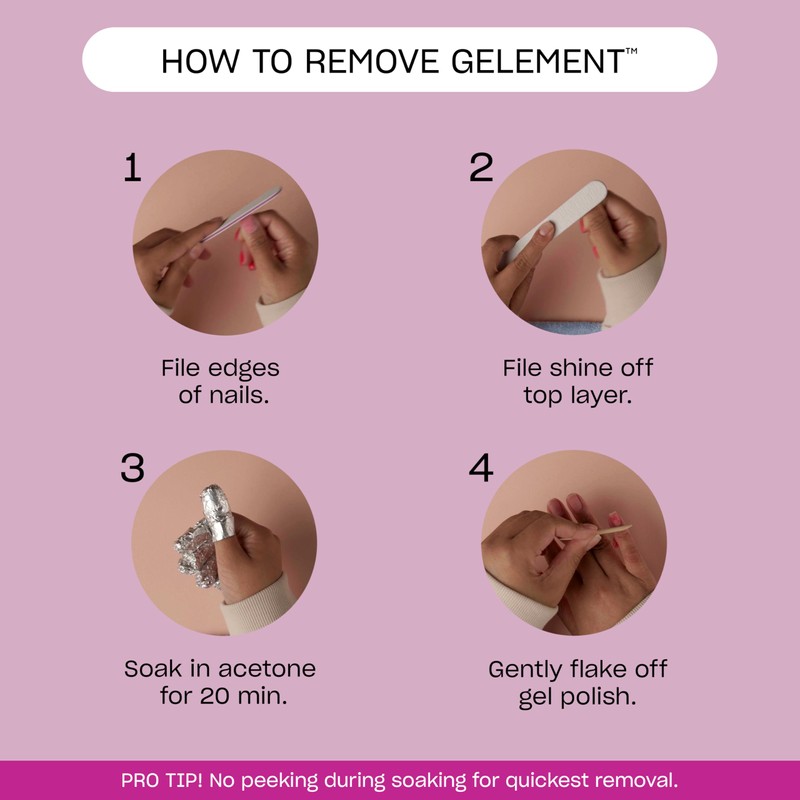 HOW TO REMOVE GELEMENT™

1

File edges of nails.

2

File shine off top layer.

3

Soak in acetone for 20 min.

4

Gently flake off gel polish.

PRO TIP! No peeking during soaking for quickest removal.