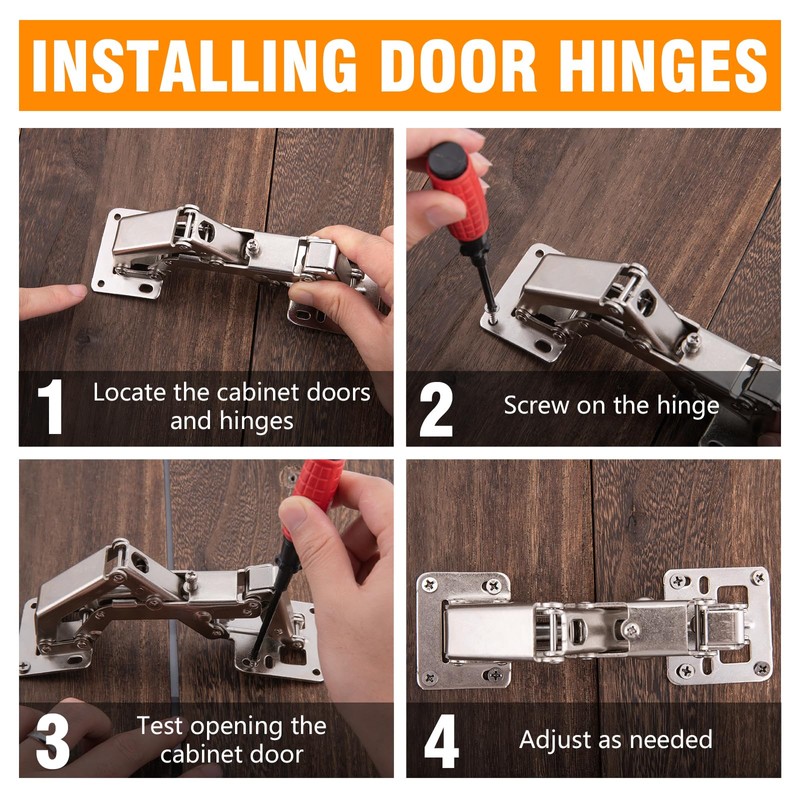 INSTALLING DOOR HINGES

1 Locate the cabinet doors and hinges

2 Screw on the hinge

3 Test opening the cabinet door

4 Adjust as needed