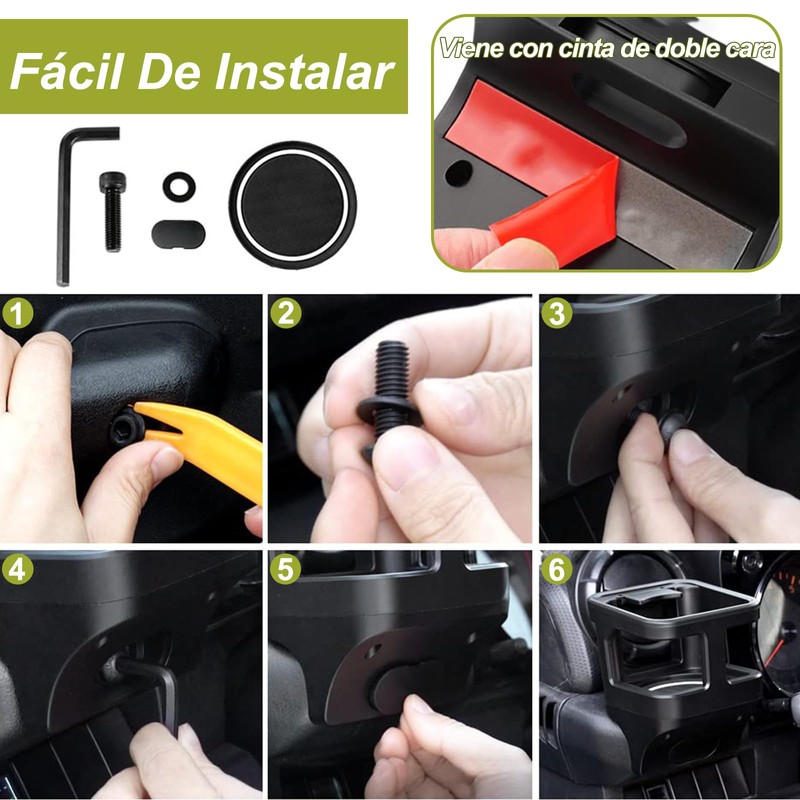 Fácil De Instalar

Viene con cinta de doble cara

1

2

3

4

5

6