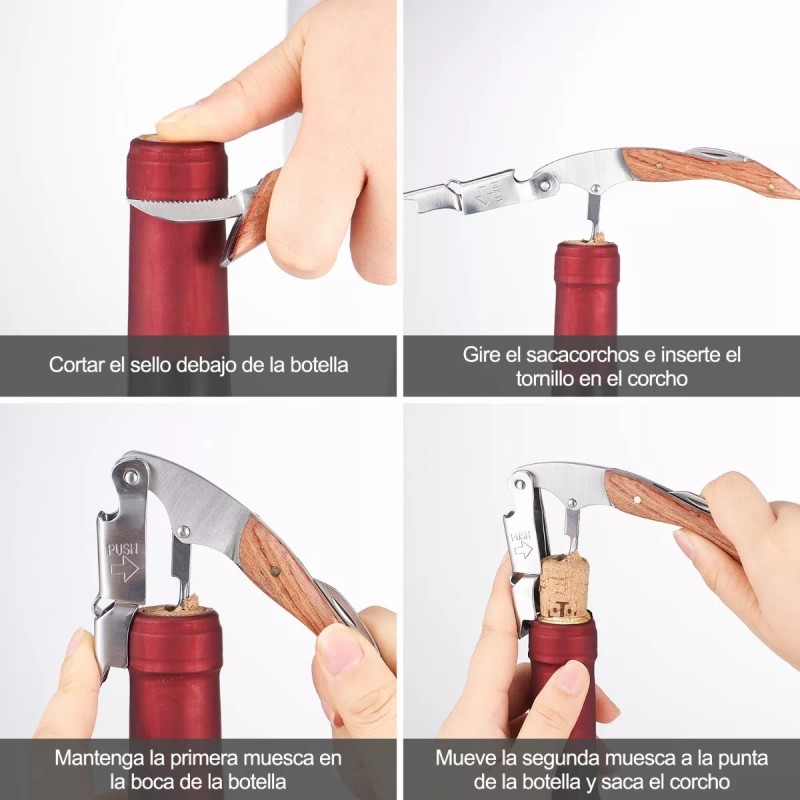 Cortar el sello debajo de la botella

PUSH

Gire el sacacorchos e inserte el tornillo en el corcho

PUSH

Mantenga la primera muesca en la boca de la botella

PUSH

Mueve la segunda muesca a la punta de la botella y saca el corcho