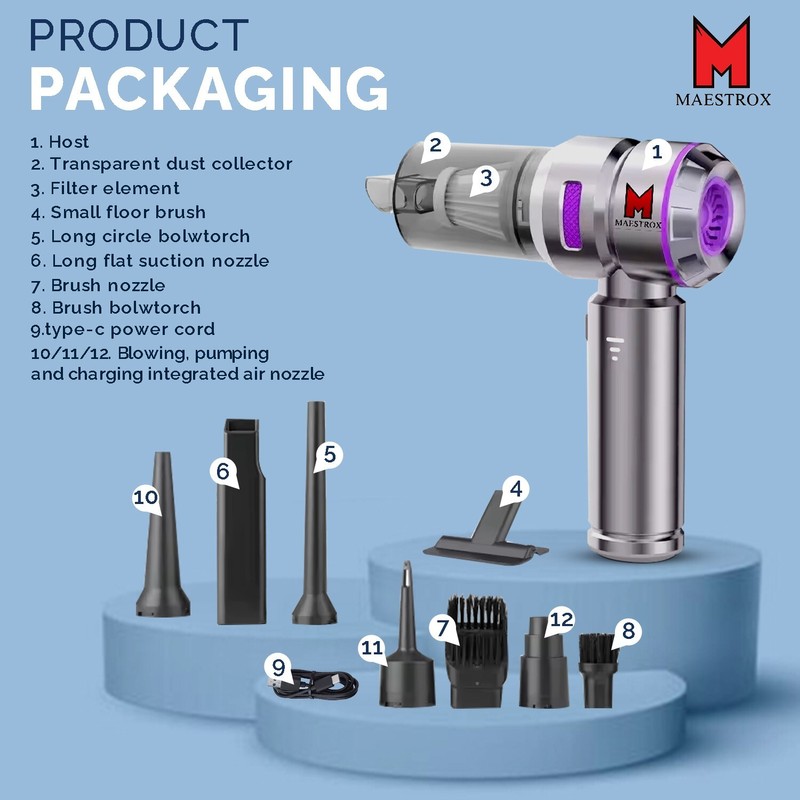 PRODUCT
PACKAGING

M
MAESTROX

1. Host
2. Transparent dust collector
3. Filter element
4. Small floor brush
5. Long circle bolwtorch
6. Long flat suction nozzle
7. Brush nozzle
8. Brush bolwtorch
9.type-c power cord
10/11/12. Blowing, pumping and charging integrated air nozzle

2
3
1
M
MAESTROX
10
6
5
4
9
11
7
12
8