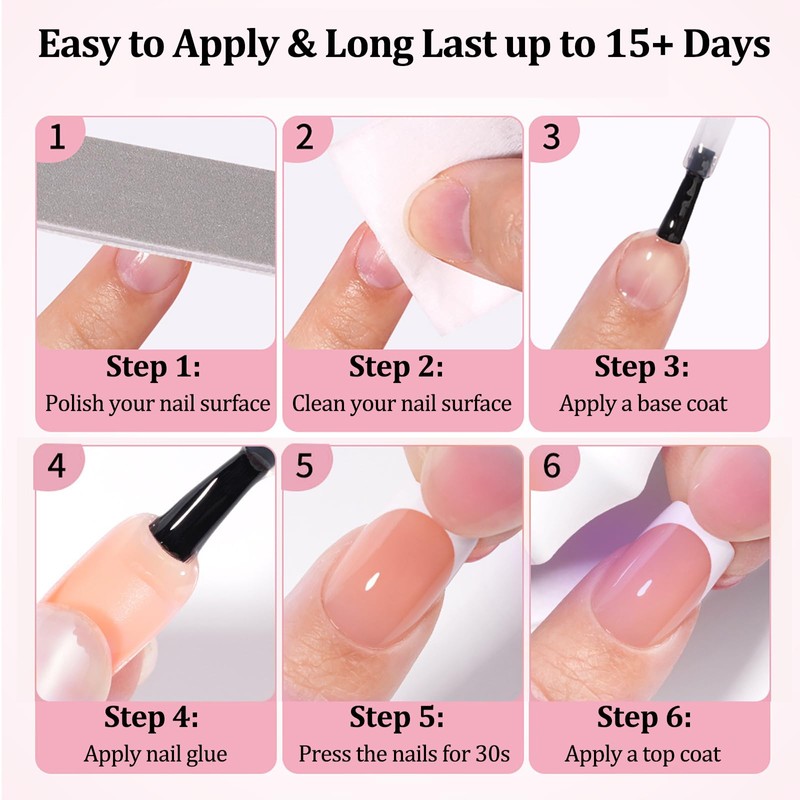 Easy to Apply & Long Last up to 15+ Days

1

Step 1:
Polish your nail surface

2

Step 2:
Clean your nail surface

3

Step 3:
Apply a base coat

4

Step 4:
Apply nail glue

5

Step 5:
Press the nails for 30s

6

Step 6:
Apply a top coat