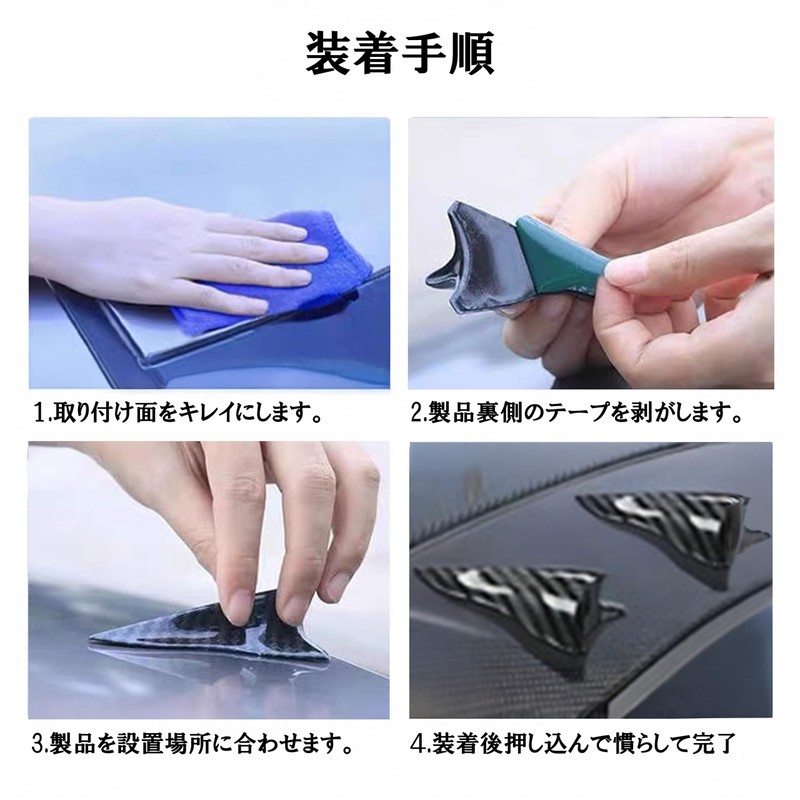 装着手順

1.取り付け面をキレイにします。

2.製品裏側のテープを剥がします。

3.製品を設置場所に合わせます。

4.装着後押し込んで慣らして完了