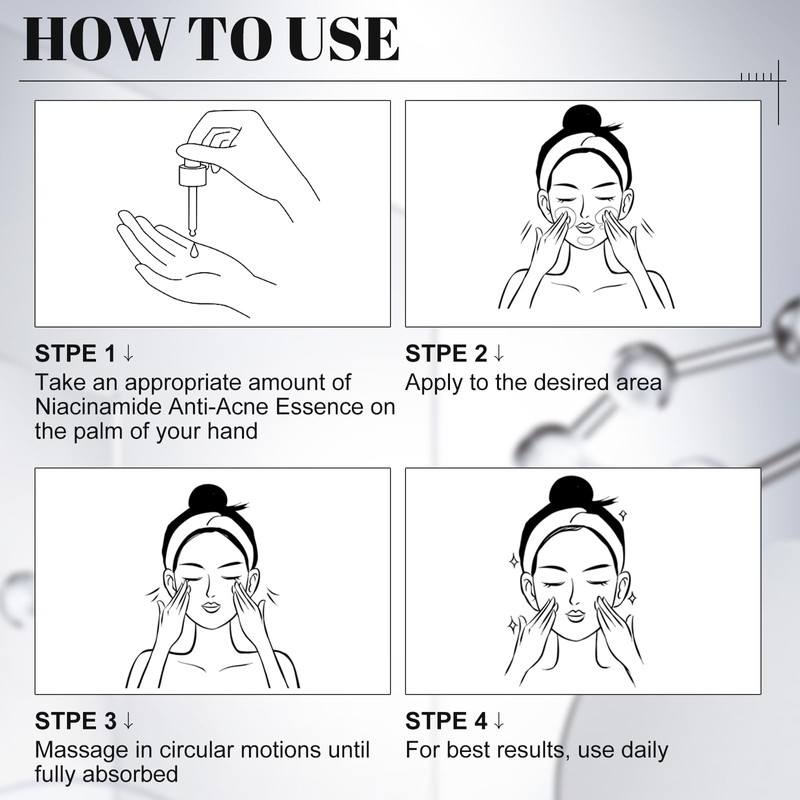 HOW TO USE

STPE 1 ↓
Take an appropriate amount of Niacinamide Anti-Acne Essence on the palm of your hand

STPE 2 ↓
Apply to the desired area

STPE 3 ↓
Massage in circular motions until fully absorbed

STPE 4 ↓
For best results, use daily