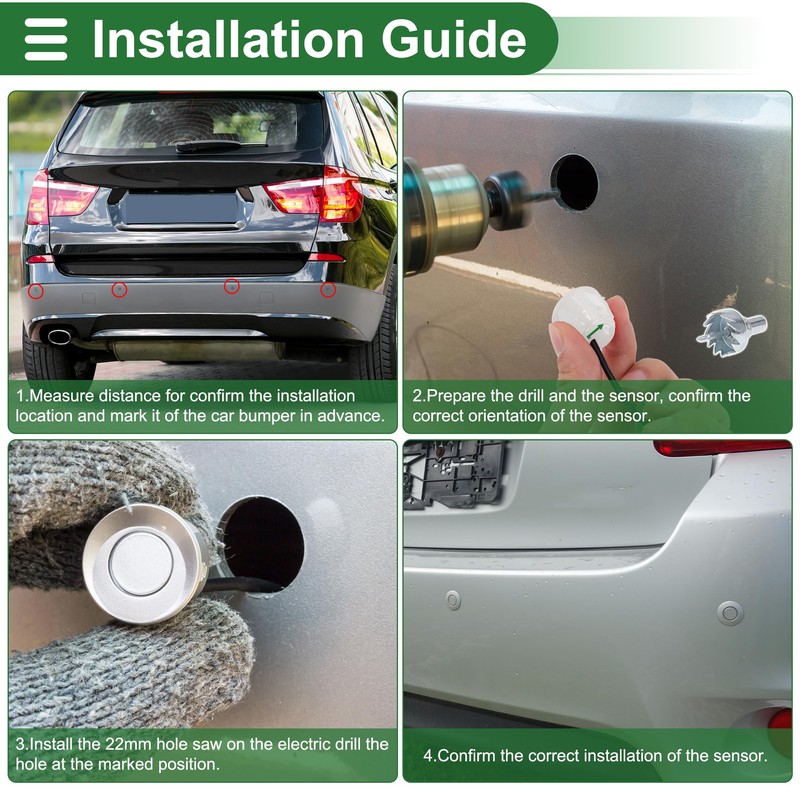 Installation Guide

1.Measure distance for confirm the installation location and mark it of the car bumper in advance.

2.Prepare the drill and the sensor, confirm the correct orientation of the sensor.

3.Install the 22mm hole saw on the electric drill the hole at the marked position.

4.Confirm the correct installation of the sensor.