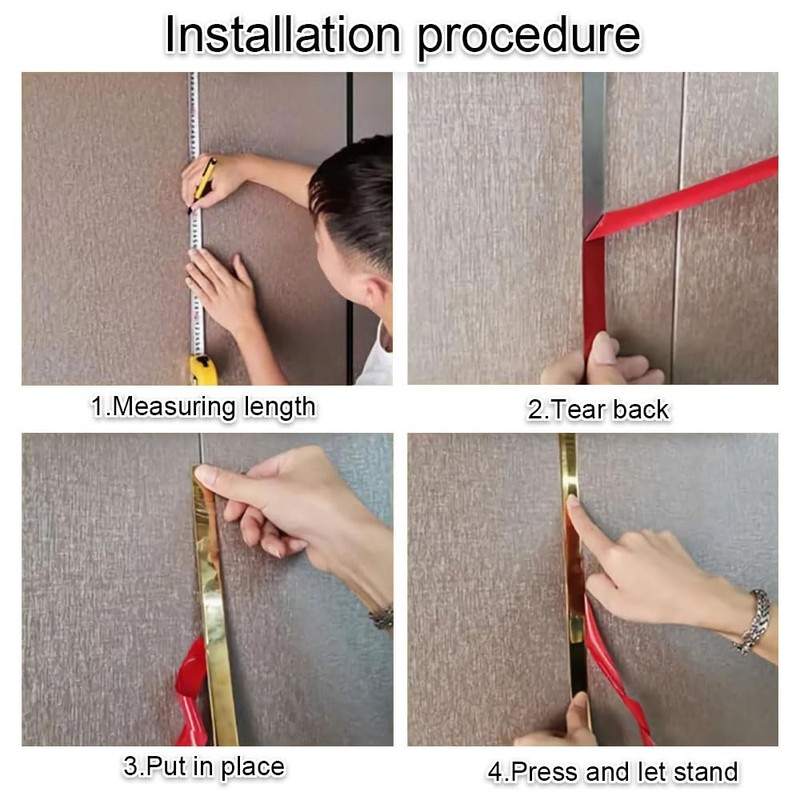 Installation procedure

1.Measuring length

2.Tear back

3.Put in place

4.Press and let stand