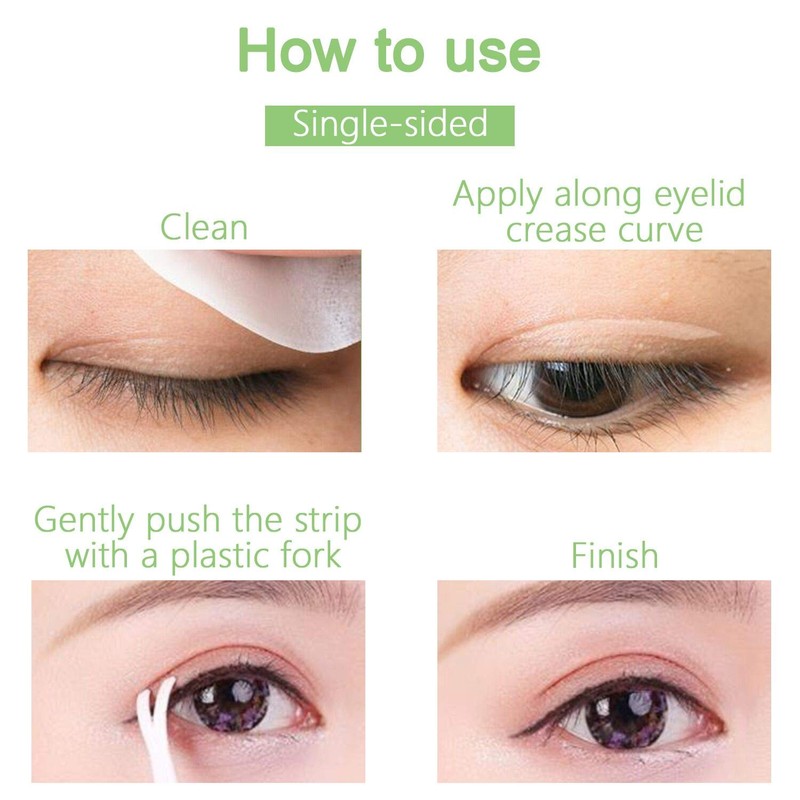 How to use

Single-sided

Clean

Apply along eyelid crease curve

Gently push the strip with a plastic fork

Finish