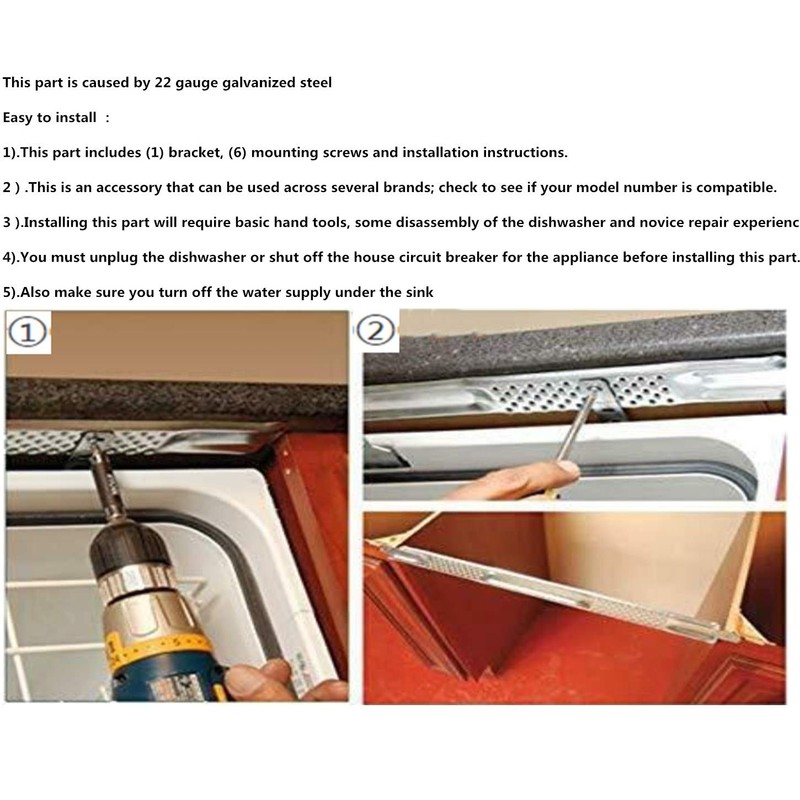 This part is caused by 22 gauge galvanized steel

Easy to install :

1).This part includes (1) bracket, (6) mounting screws and installation instructions.

2 ) .This is an accessory that can be used across several brands; check to see if your model number is compatible.

3 ).Installing this part will require basic hand tools, some disassembly of the dishwasher and novice repair experienc

4).You must unplug the dishwasher or shut off the house circuit breaker for the appliance before installing this part.

5).Also make sure you turn off the water supply under the sink

①

②