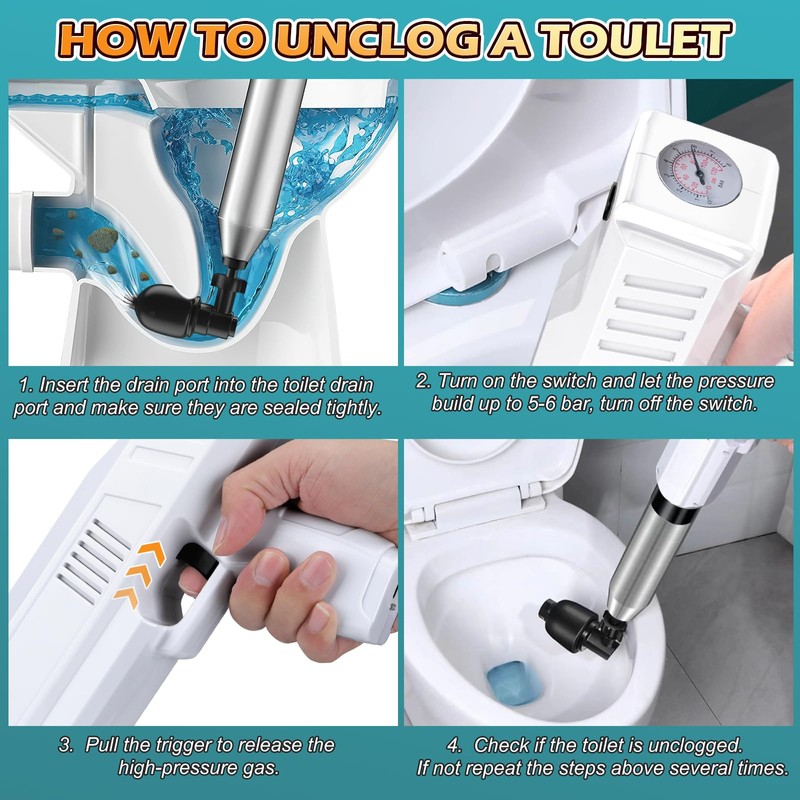 HOW TO UNCLOG A TOULET

1. Insert the drain port into the toilet drain port and make sure they are sealed tightly.

2. Turn on the switch and let the pressure build up to 5-6 bar, turn off the switch.

3. Pull the trigger to release the high-pressure gas.

4. Check if the toilet is unclogged. If not repeat the steps above several times.