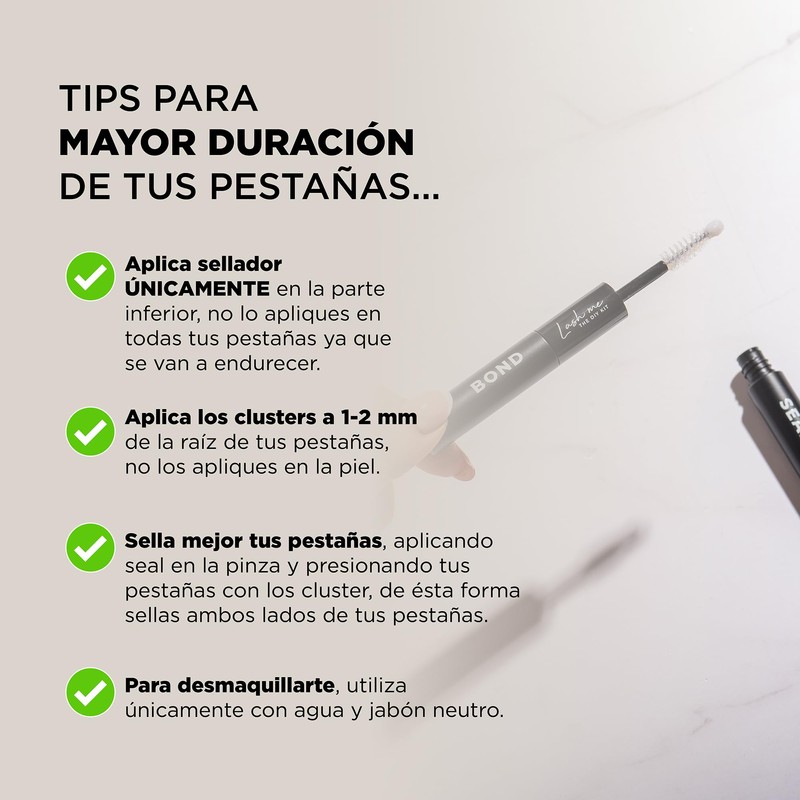 TIPS PARA
MAYOR DURACIÓN
DE TUS PESTAÑAS...

Aplica sellador ÚNICAMENTE en la parte inferior, no lo apliques en todas tus pestañas ya que se van a endurecer.

Aplica los clusters a 1-2 mm de la raíz de tus pestañas, no los apliques en la piel.

Sella mejor tus pestañas, aplicando seal en la pinza y presionando tus pestañas con los cluster, de ésta forma sellas ambos lados de tus pestañas.

Para desmaquillarte, utiliza únicamente con agua y jabón neutro.

BOND
Lash me
THE DIY KIT
SEA