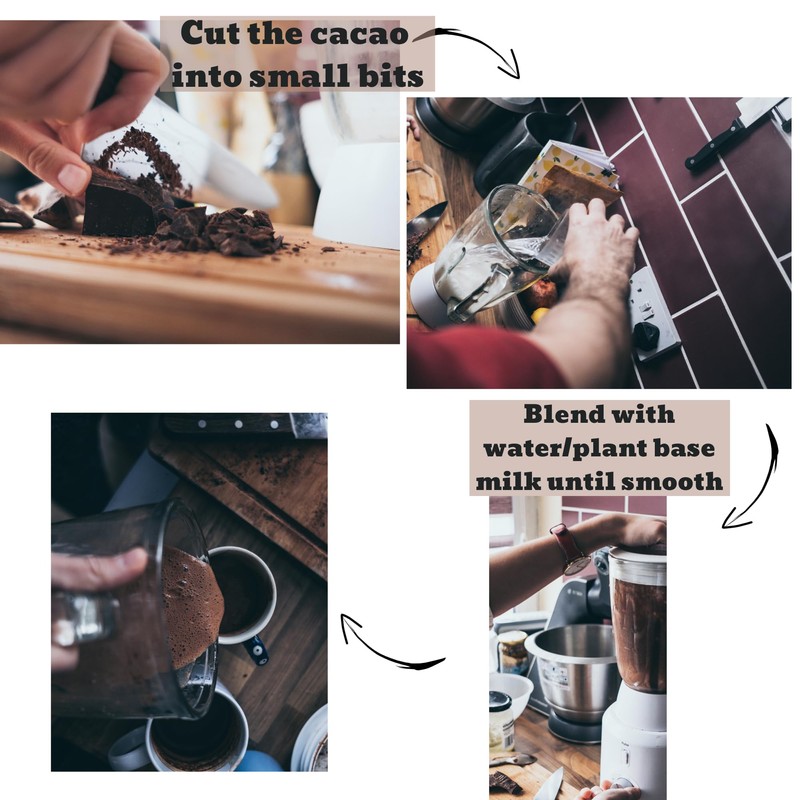 Cut the cacao into small bits

Blend with water/plant base milk until smooth