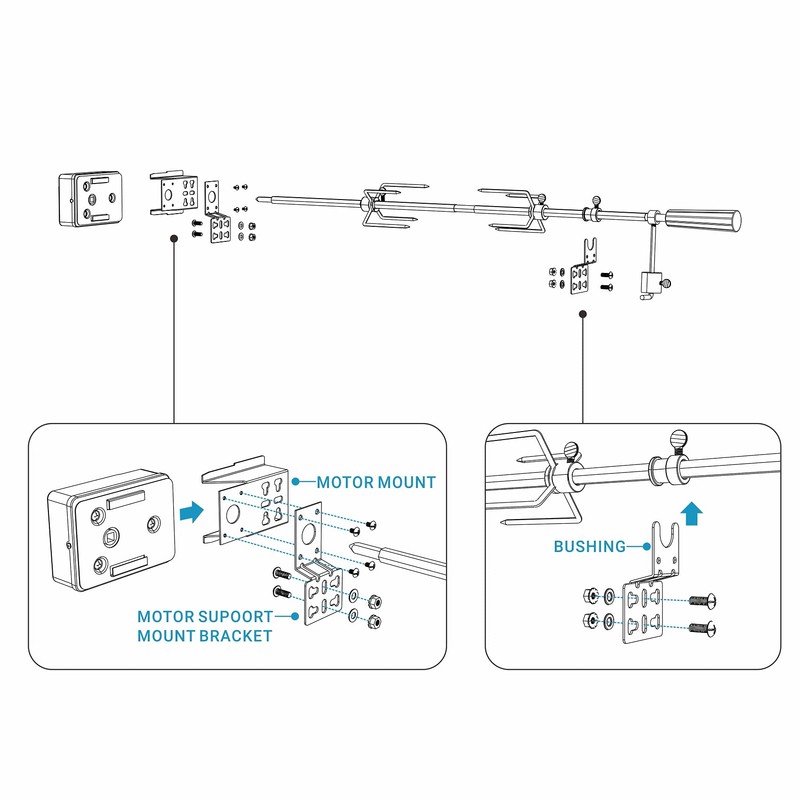 MOTOR MOUNT

MOTOR SUPOORT MOUNT BRACKET

BUSHING