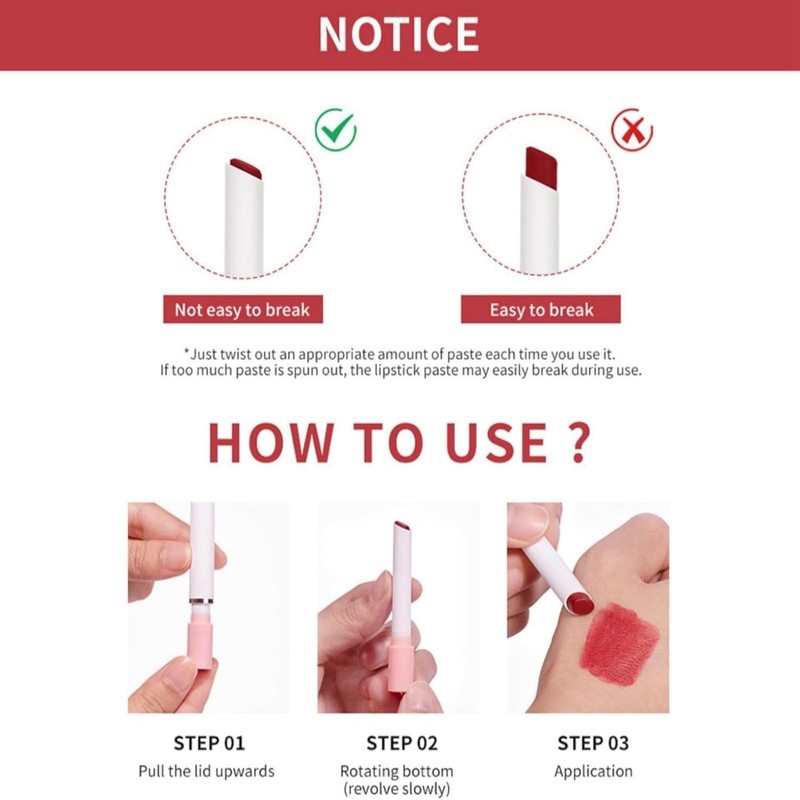 NOTICE

Not easy to break

Easy to break

*Just twist out an appropriate amount of paste each time you use it. If too much paste is spun out, the lipstick paste may easily break during use.

HOW TO USE ?

STEP 01
Pull the lid upwards

STEP 02
Rotating bottom (revolve slowly)

STEP 03
Application