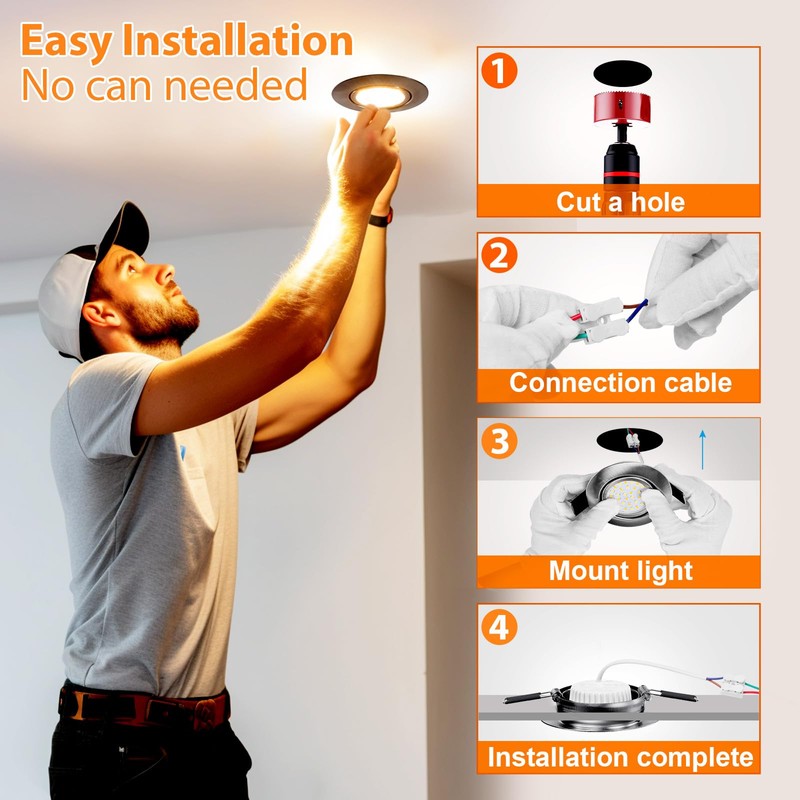 Easy Installation
No can needed

1
Cut a hole

2
Connection cable

3
Mount light

4
Installation complete