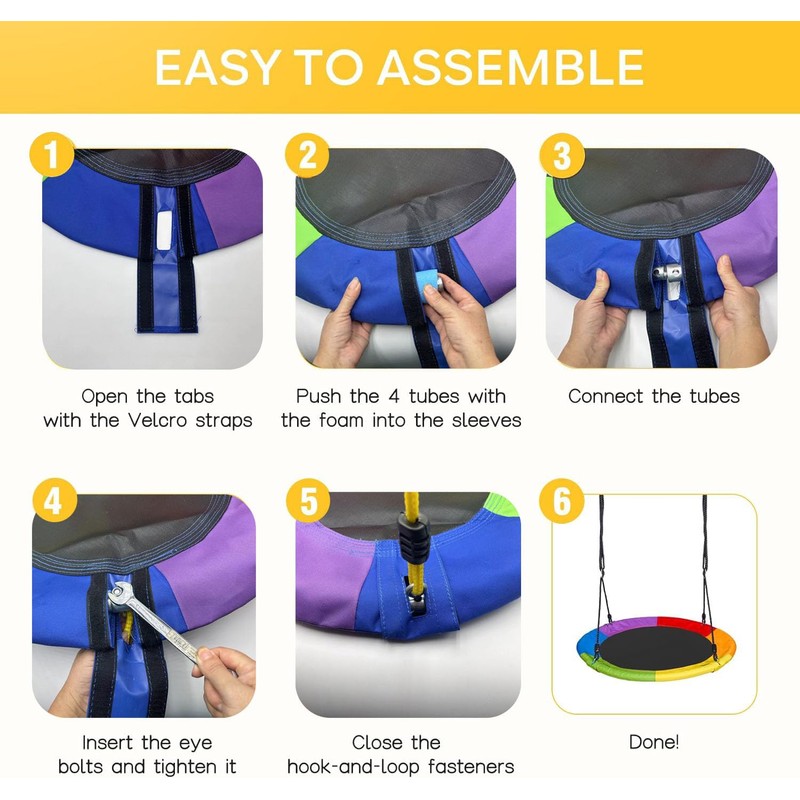 EASY TO ASSEMBLE

1
Open the tabs with the Velcro straps

2
Push the 4 tubes with the foam into the sleeves

3
Connect the tubes

4
Insert the eye bolts and tighten it

5
Close the hook-and-loop fasteners

6
Done!