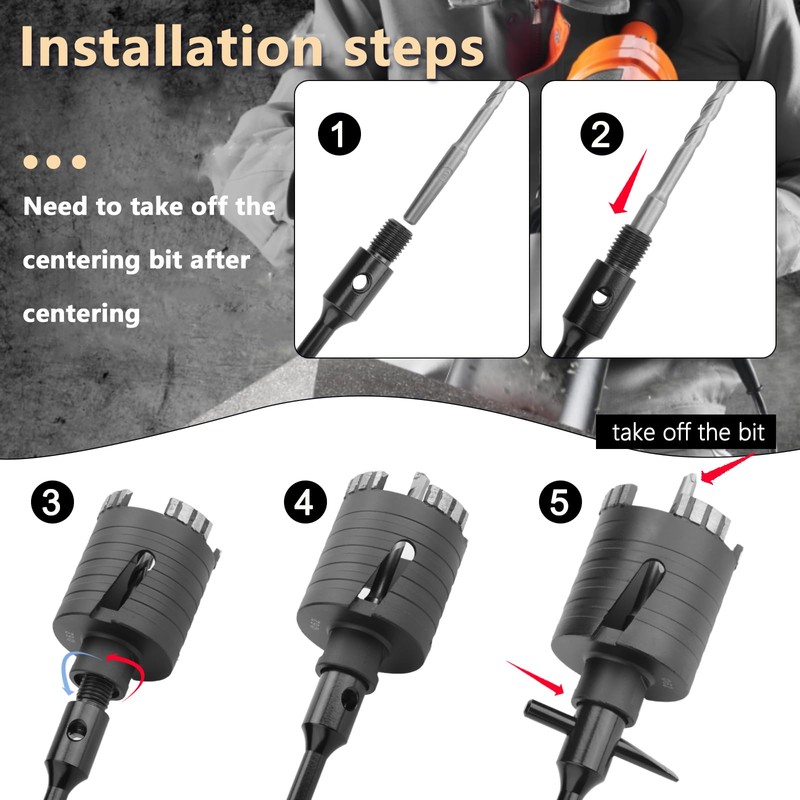 Installation steps

Need to take off the centering bit after centering

1

2

take off the bit

3

4

5