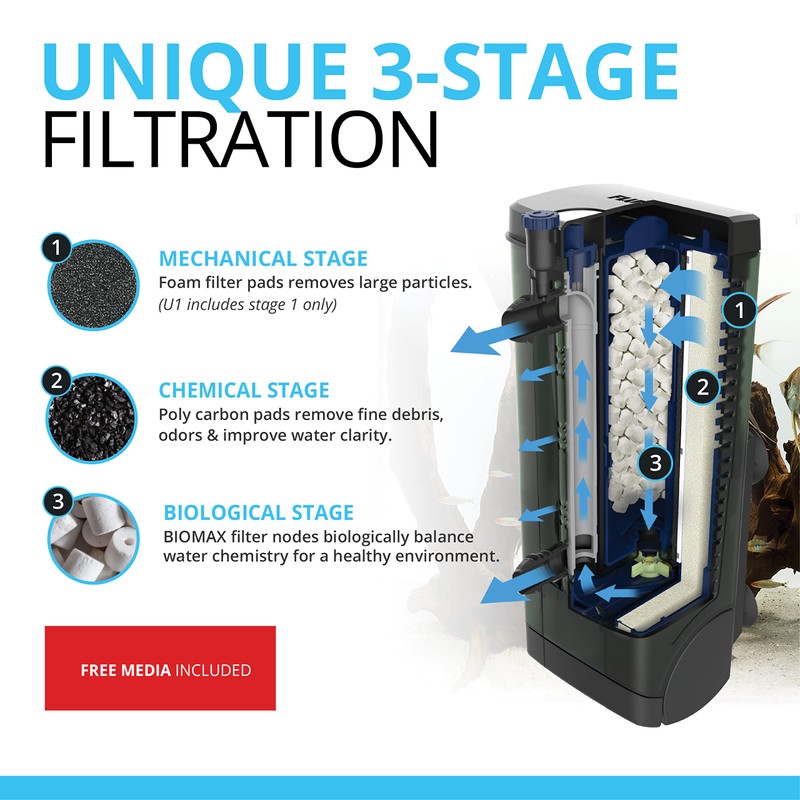 UNIQUE 3-STAGE
FILTRATION

1
MECHANICAL STAGE
Foam filter pads removes large particles.
(U1 includes stage 1 only)

2
CHEMICAL STAGE
Poly carbon pads remove fine debris, odors & improve water clarity.

3
BIOLOGICAL STAGE
BIOMAX filter nodes biologically balance water chemistry for a healthy environment.

FREE MEDIA INCLUDED

1
2
3