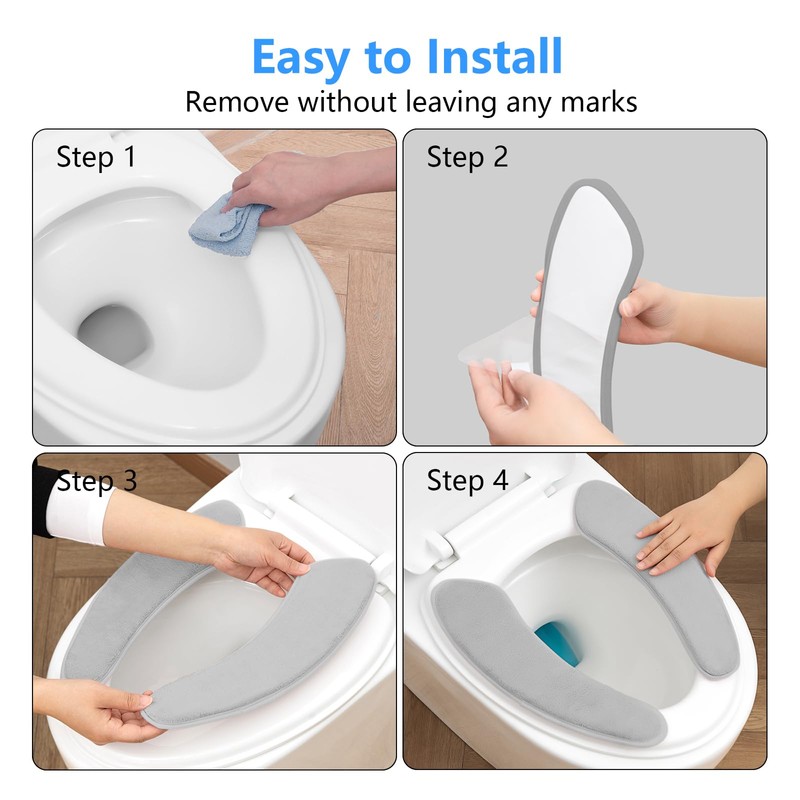 Easy to Install
Remove without leaving any marks

Step 1

Step 2

Step 3

Step 4